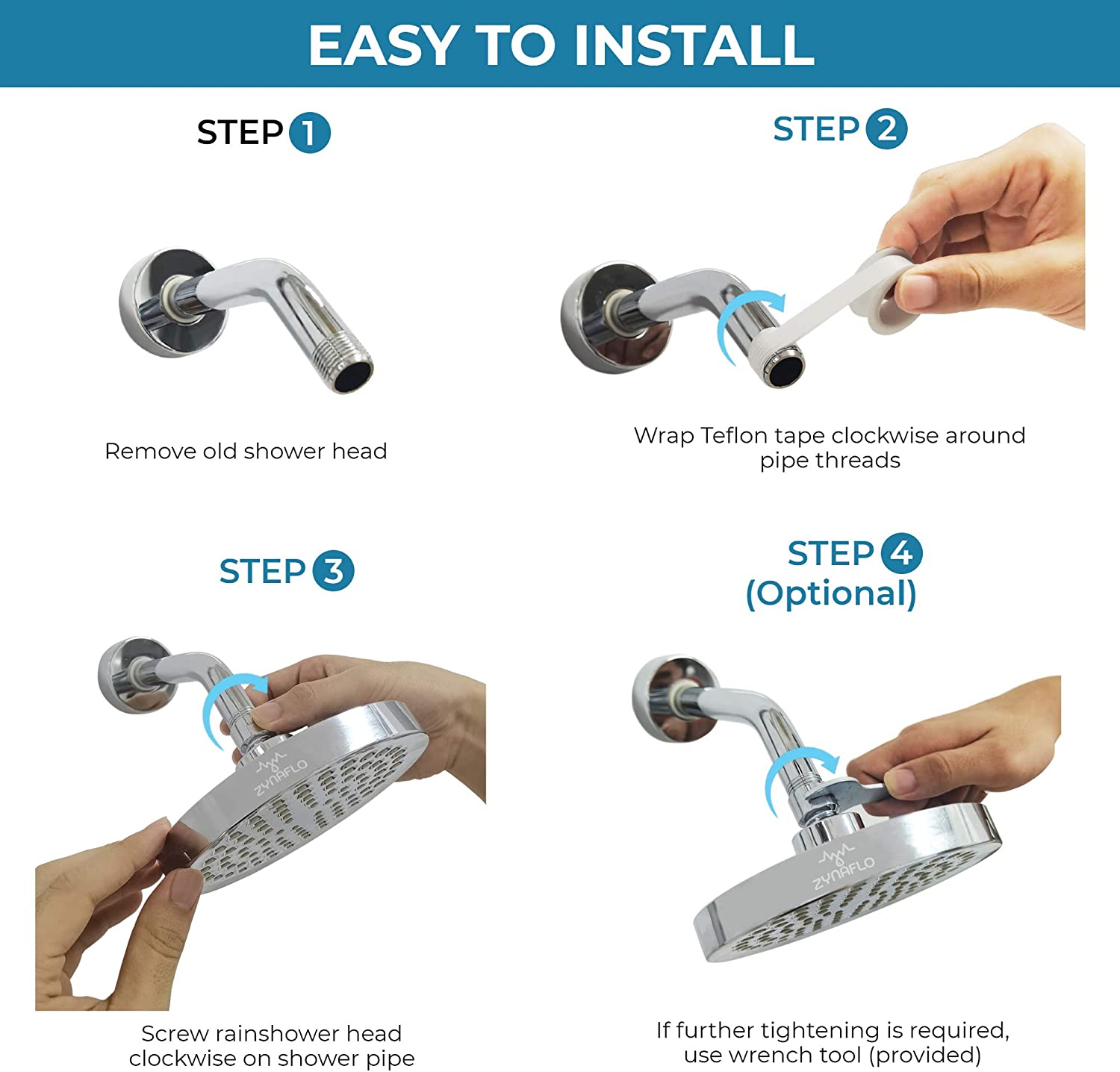 EASY TO INSTALL

STEP 1

Remove old shower head

STEP 2

Wrap Teflon tape clockwise around pipe threads

STEP 3

ZYNAFLO

Screw rainshower head clockwise on shower pipe

STEP 4 (Optional)

ZYNAFLO

If further tightening is required, use wrench tool (provided)