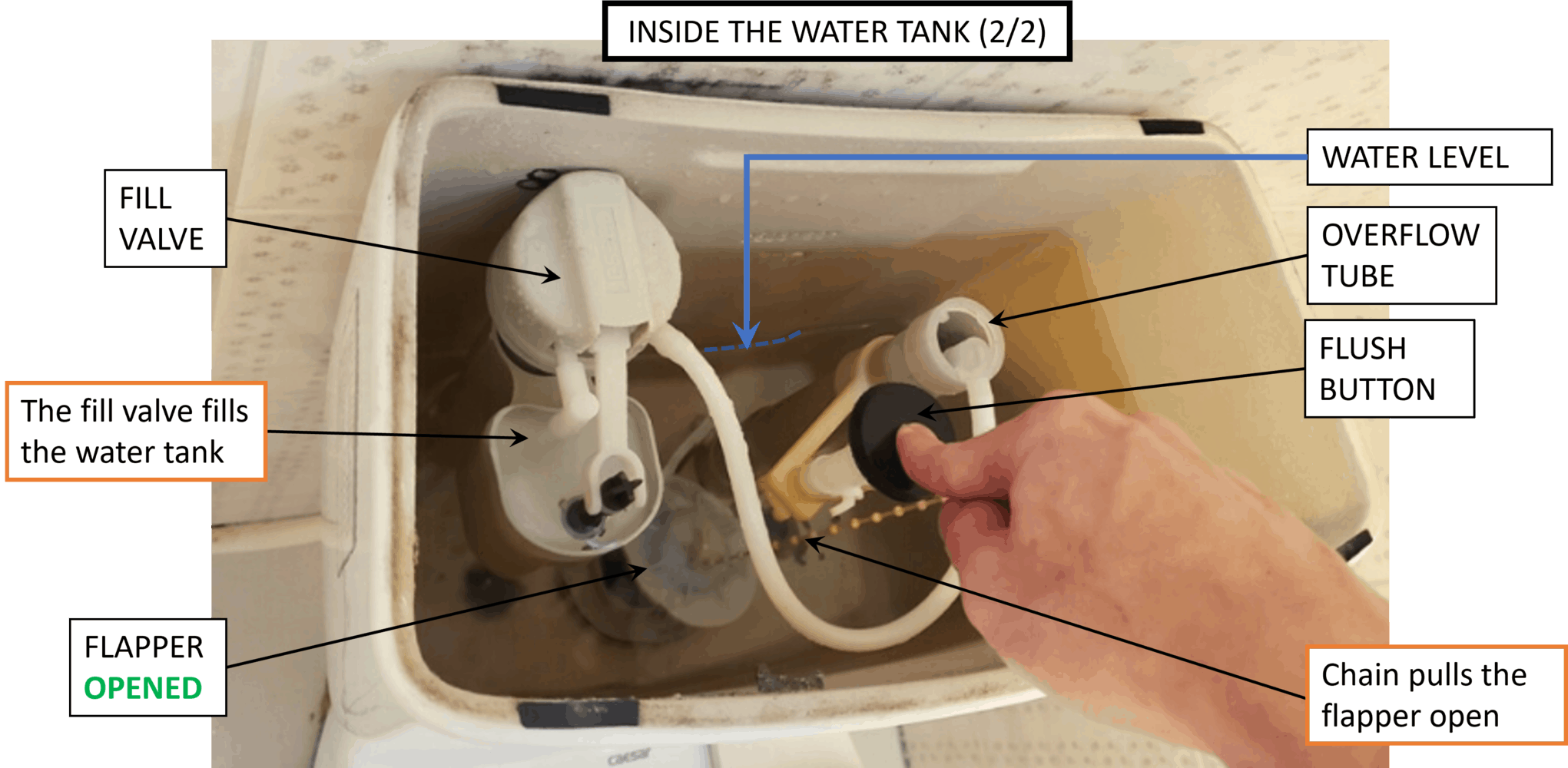 INSIDE THE WATER TANK (2/2)

FILL VALVE

WATER LEVEL

OVERFLOW TUBE

FLUSH BUTTON

The fill valve fills the water tank

FLAPPER
OPENED

Chain pulls the flapper open

caesar