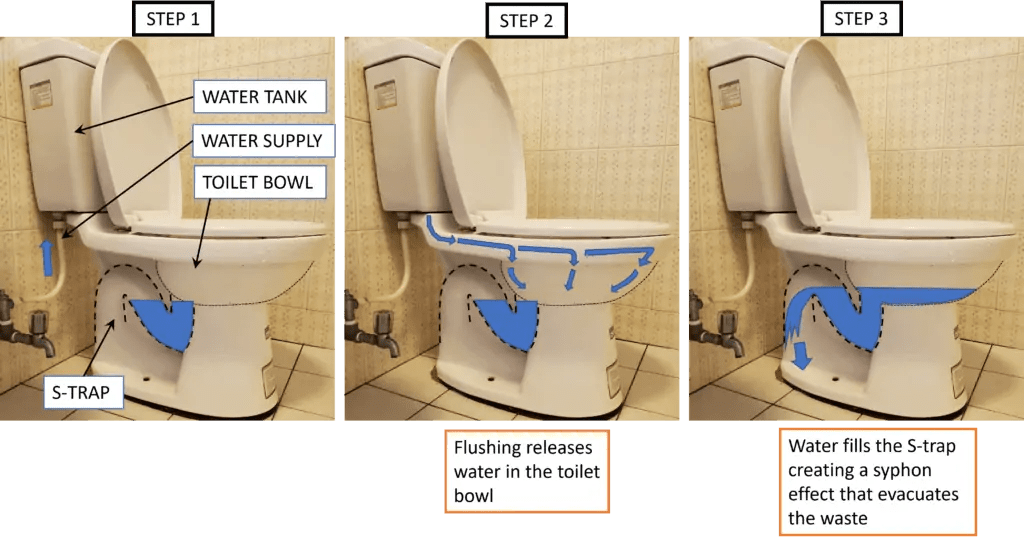 STEP 1

WATER TANK

WATER SUPPLY

TOILET BOWL

S-TRAP

STEP 2

Flushing releases water in the toilet bowl

STEP 3

Water fills the S-trap creating a syphon effect that evacuates the waste