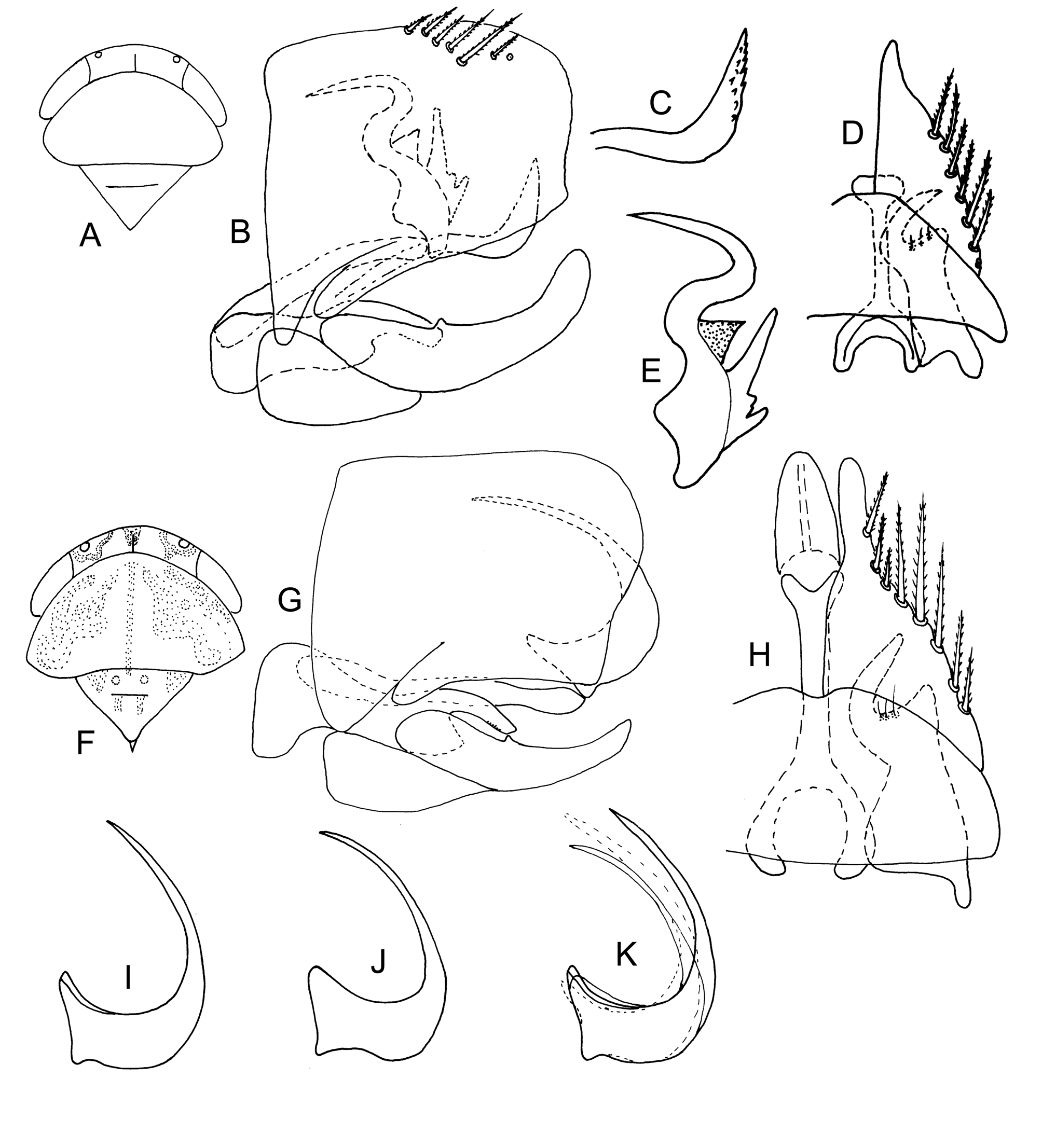 A
B
C
D
E
F
G
H
I
J
K