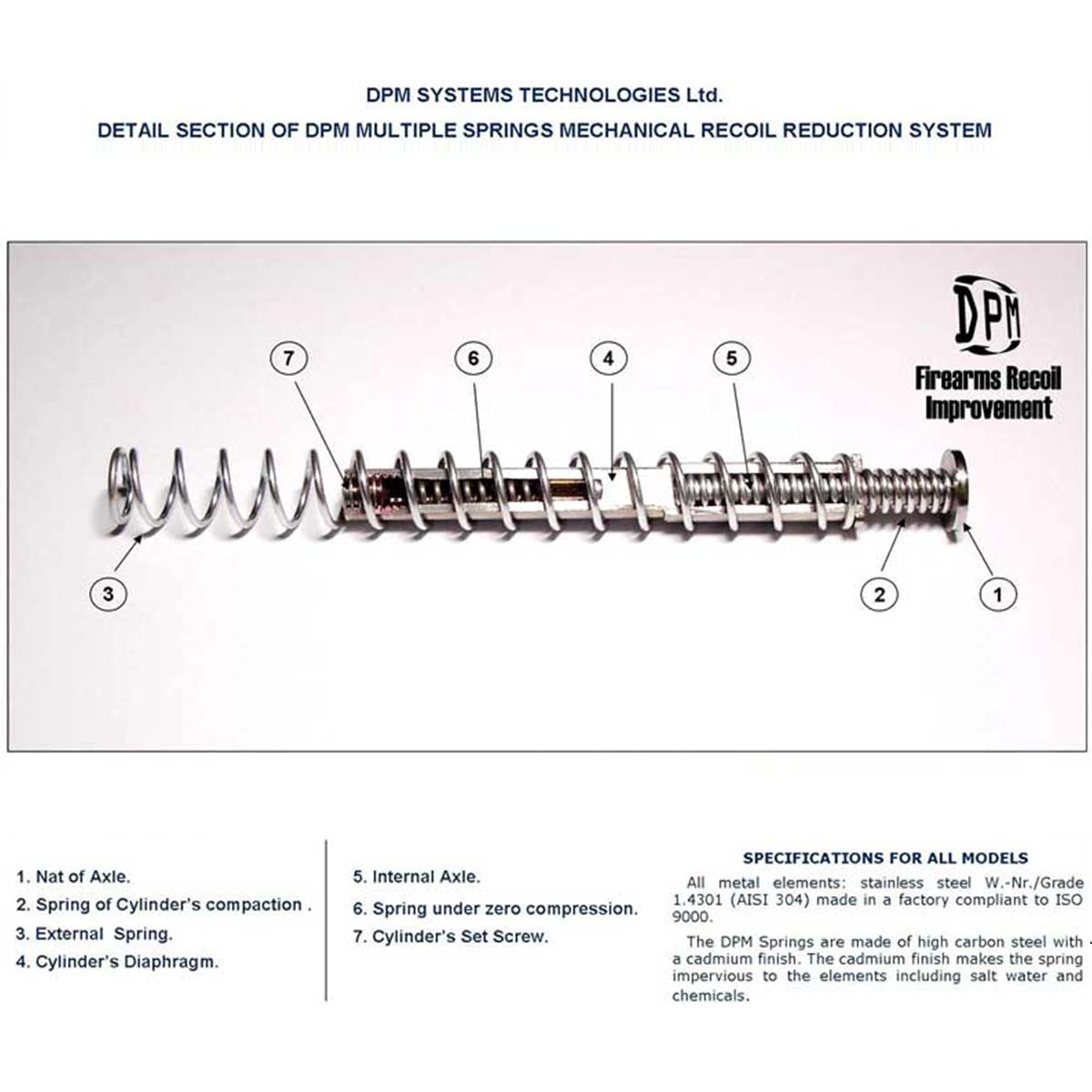 DPM SYSTEMS TECHNOLOGIES Ltd.

DETAIL SECTION OF DPM MULTIPLE SPRINGS MECHANICAL RECOIL REDUCTION SYSTEM

DPM

Firearms Recoil Improvement

7

6

4

5

3

2

1

1. Nat of Axle.
2. Spring of Cylinder's compaction .
3. External Spring.
4. Cylinder's Diaphragm.

5. Internal Axle.
6. Spring under zero compression.
7. Cylinder's Set Screw.

SPECIFICATIONS FOR ALL MODELS

All metal elements: stainless steel W.-Nr./Grade 1.4301 (AISI 304) made in a factory compliant to ISO 9000.

The DPM Springs are made of high carbon steel with a cadmium finish. The cadmium finish makes the spring impervious to the elements including salt water and chemicals.