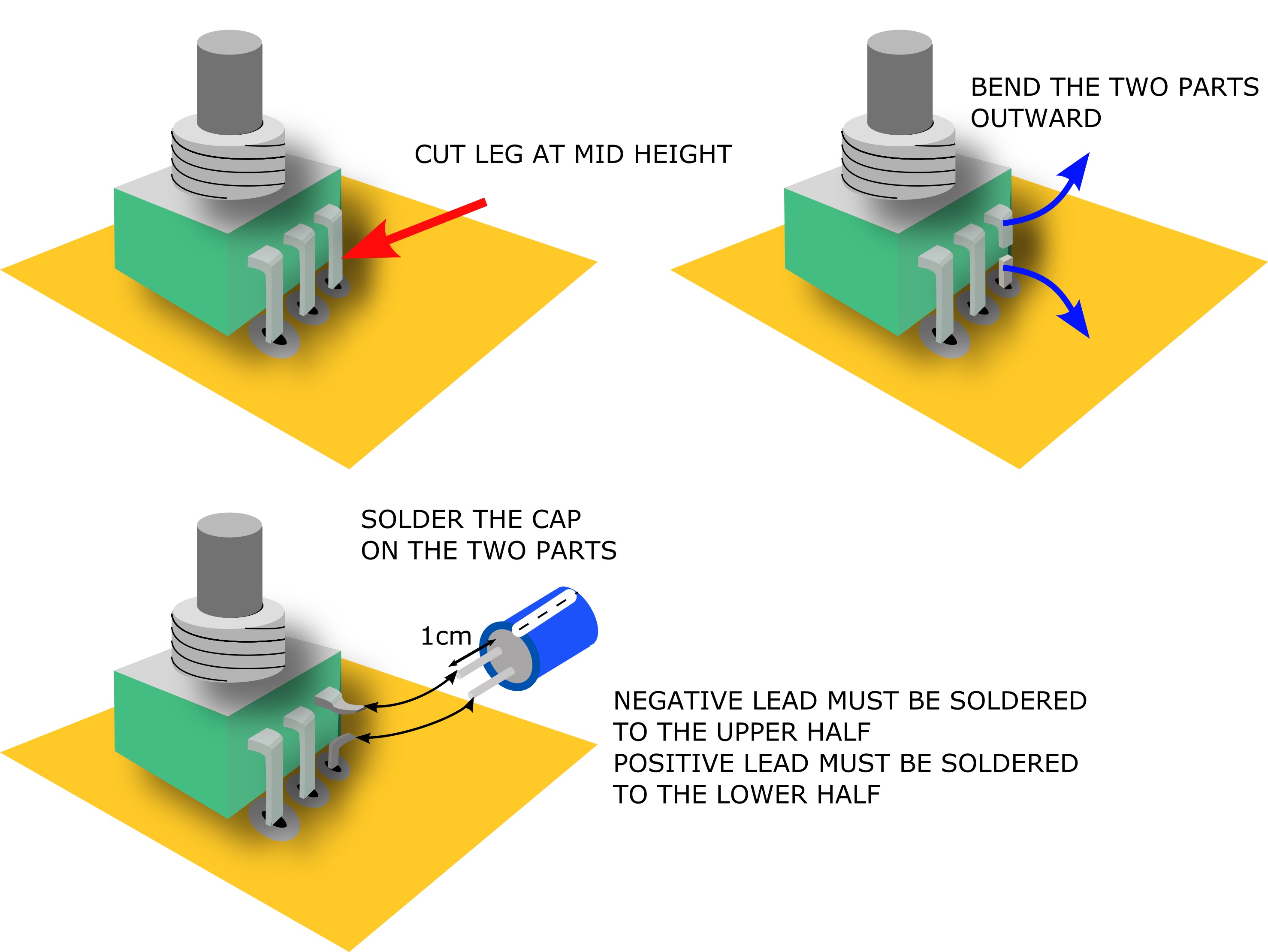 CUT LEG AT MID HEIGHT

BEND THE TWO PARTS OUTWARD

SOLDER THE CAP ON THE TWO PARTS

1cm

NEGATIVE LEAD MUST BE SOLDERED TO THE UPPER HALF
POSITIVE LEAD MUST BE SOLDERED TO THE LOWER HALF