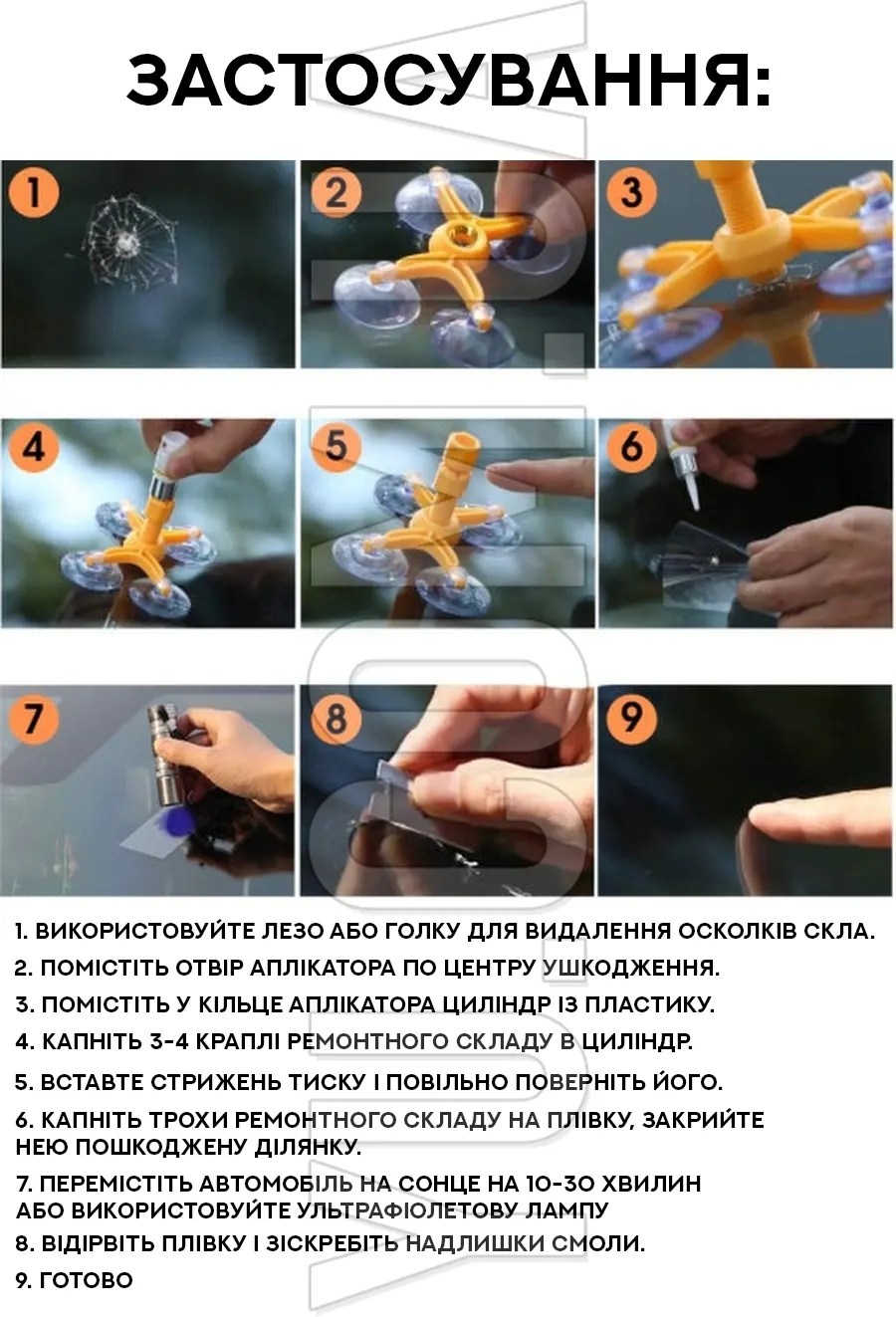 ЗАСТОСУВАННЯ:

1

2

3

4

5

6

7

8

9

1. ВИКОРИСТОВУЙТЕ ЛЕЗО АБО ГОЛКУ ДЛЯ ВИДАЛЕННЯ ОСКОЛКІВ СКЛА.

2. ПОМІСТІТЬ ОТВІР АПЛІКАТОРА ПО ЦЕНТРУ УШКОДЖЕННЯ.

3. ПОМІСТІТЬ У КІЛЬЦЕ АПЛІКАТОРА ЦИЛІНДР ІЗ ПЛАСТИКУ.

4. КАПНІТЬ 3-4 КРАПЛІ РЕМОНТНОГО СКЛАДУ В ЦИЛІНДР.

5. ВСТАВТЕ СТРИЖЕНЬ ТИСКУ І ПОВІЛЬНО ПОВЕРНІТЬ ЙОГО.

6. КАПНІТЬ ТРОХИ РЕМОНТНОГО СКЛАДУ НА ПЛІВКУ, ЗАКРИЙТЕ НЕЮ ПОШКОДЖЕНУ ДІЛЯНКУ.

7. ПЕРЕМІСТІТЬ АВТОМОБІЛЬ НА СОНЦЕ НА 10-30 ХВИЛИН АБО ВИКОРИСТОВУЙТЕ УЛЬТРАФІОЛЕТОВУ ЛАМПУ

8. ВІДІРВІТЬ ПЛІВКУ І ЗІСКРЕБІТЬ НАДЛИШКИ СМОЛИ.

9. ГОТОВО