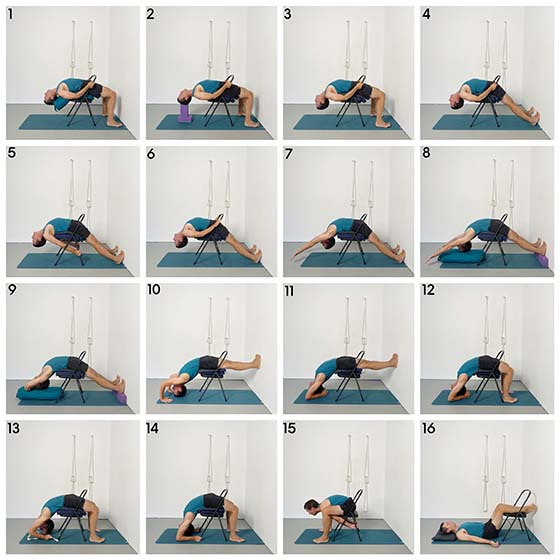 1

2

3

4

5

6

7

8

9

10

11

12

13

14

15

16