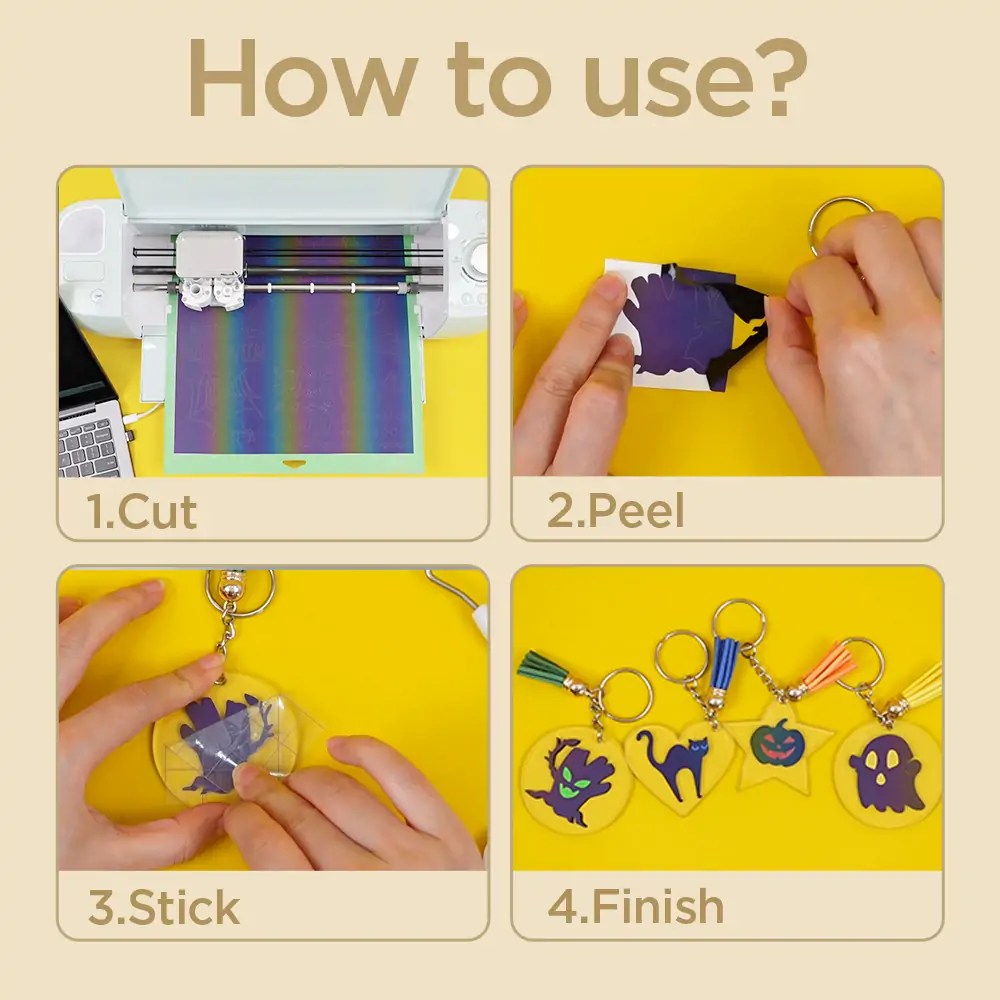 How to use?

1.Cut

2.Peel

3.Stick

4.Finish