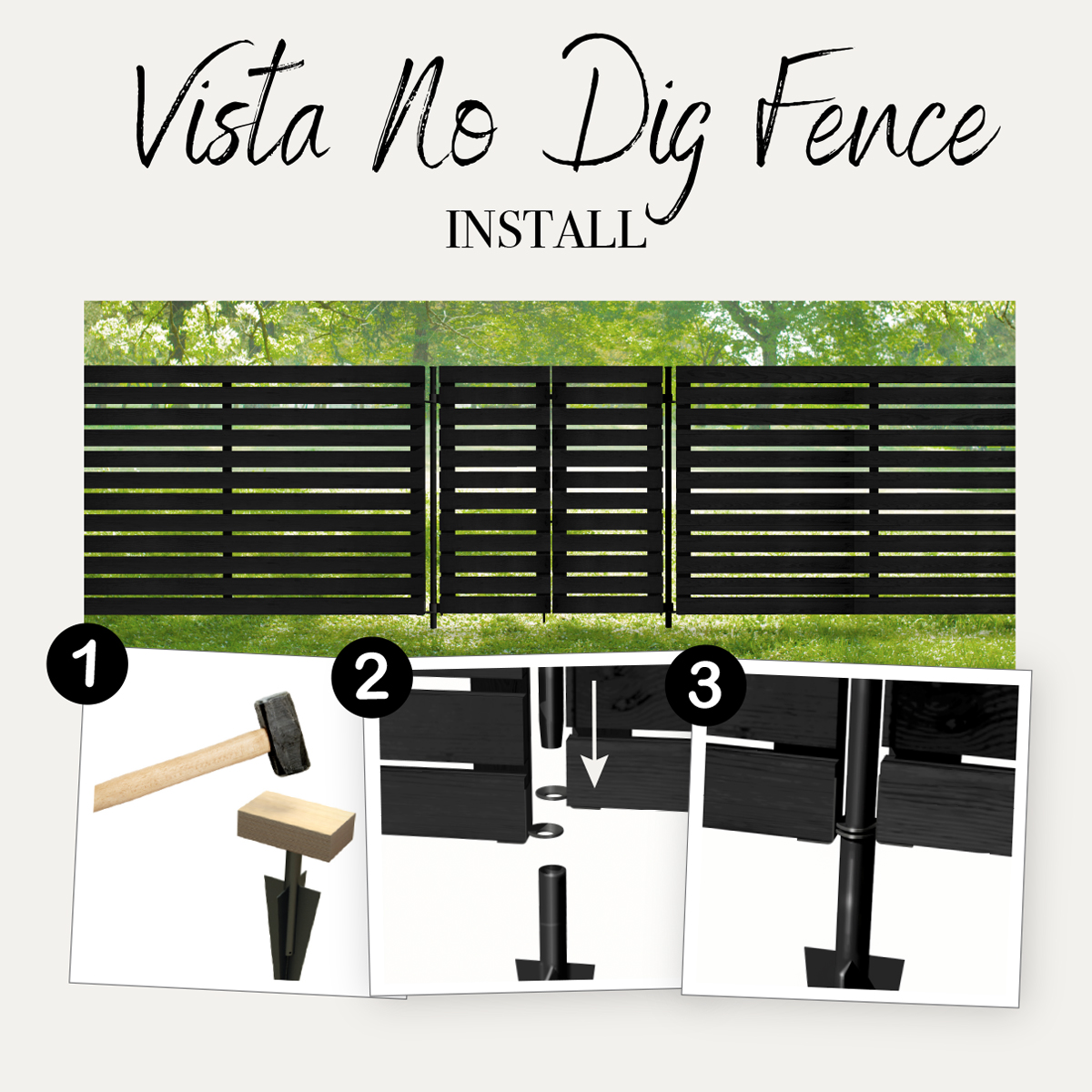 Vista No Dig Fence

INSTALL

1

2

3