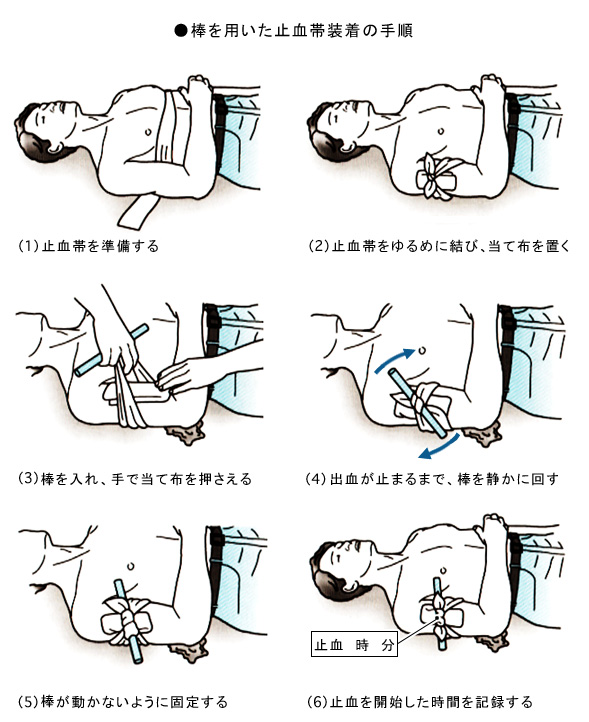 ●棒を用いた止血帯装着の手順

(1)止血帯を準備する

(2)止血帯をゆるめに結び、当て布を置く

(3)棒を入れ、手で当て布を押さえる

(4)出血が止まるまで、棒を静かに回す

(5)棒が動かないように固定する

止血　時　分

(6)止血を開始した時間を記録する