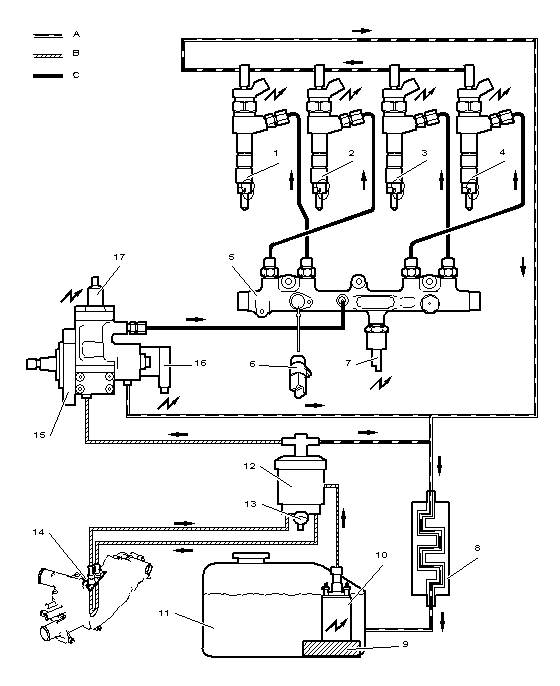 A
B
C
1
2
3
4
5
17
16
6
7
15
12
13
14
10
8
11
9