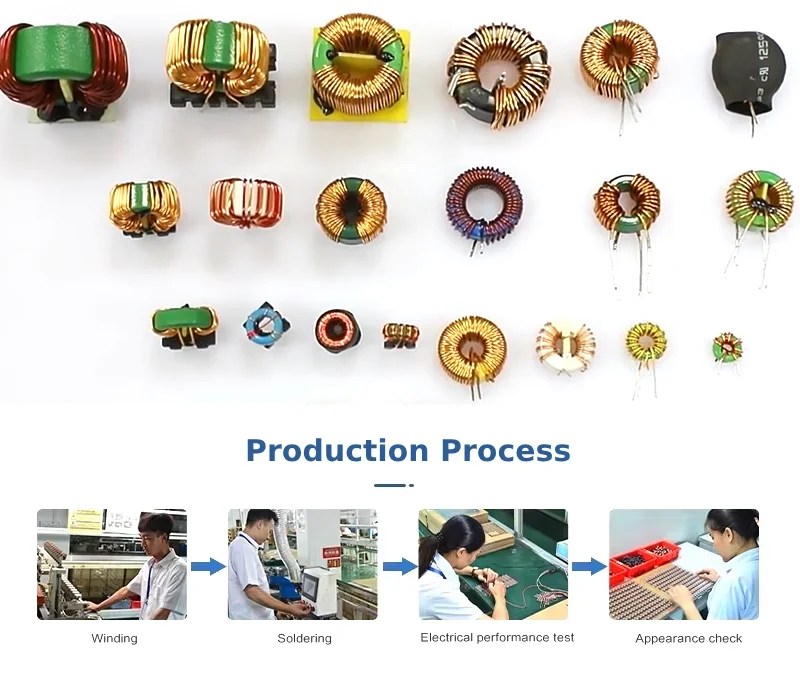 125

Production Process

Winding

Soldering

Electrical performance test

Appearance check