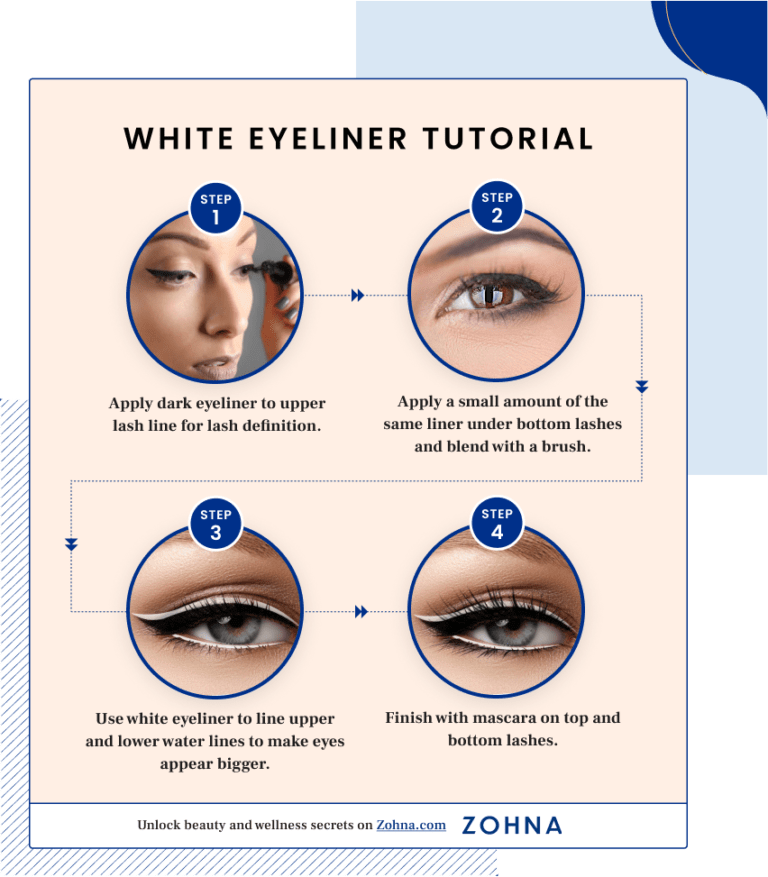 WHITE EYELINER TUTORIAL

STEP 1

Apply dark eyeliner to upper lash line for lash definition.

STEP 2

Apply a small amount of the same liner under bottom lashes and blend with a brush.

STEP 3

Use white eyeliner to line upper and lower water lines to make eyes appear bigger.

STEP 4

Finish with mascara on top and bottom lashes.

Unlock beauty and wellness secrets on Zohna.com ZOHNA