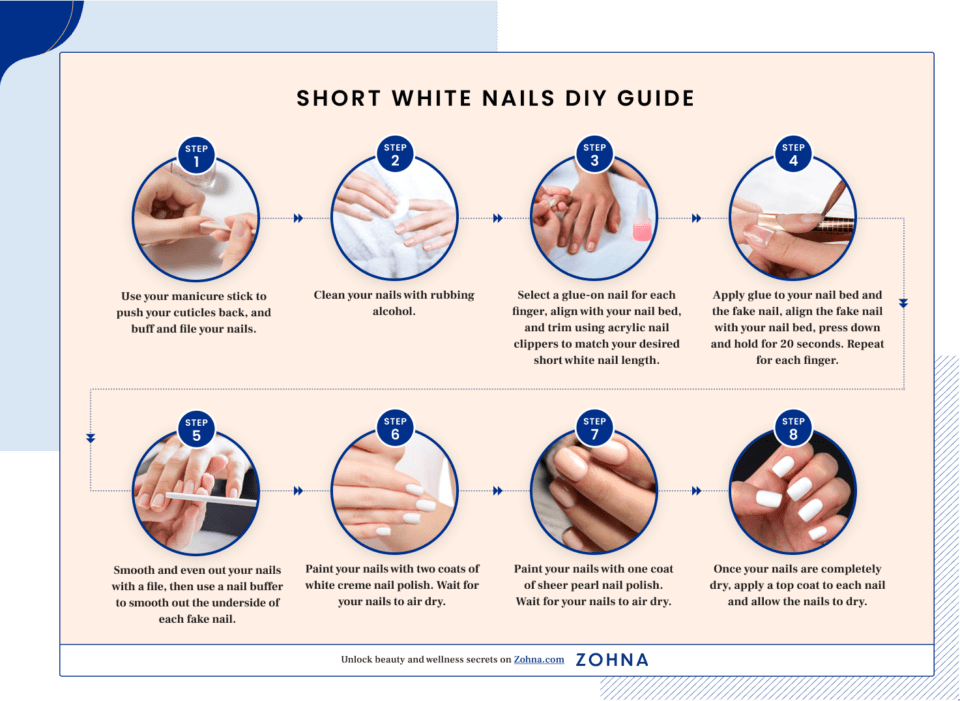 SHORT WHITE NAILS DIY GUIDE

STEP 1

Use your manicure stick to push your cuticles back, and buff and file your nails.

STEP 2

Clean your nails with rubbing alcohol.

STEP 3

Select a glue-on nail for each finger, align with your nail bed, and trim using acrylic nail clippers to match your desired short white nail length.

STEP 4

Apply glue to your nail bed and the fake nail, align the fake nail with your nail bed, press down and hold for 20 seconds. Repeat for each finger.

STEP 5

Smooth and even out your nails with a file, then use a nail buffer to smooth out the underside of each fake nail.

STEP 6

Paint your nails with two coats of white creme nail polish. Wait for your nails to air dry.

STEP 7

Paint your nails with one coat of sheer pearl nail polish. Wait for your nails to air dry.

STEP 8

Once your nails are completely dry, apply a top coat to each nail and allow the nails to dry.

Unlock beauty and wellness secrets on Zohna.com ZOHNA