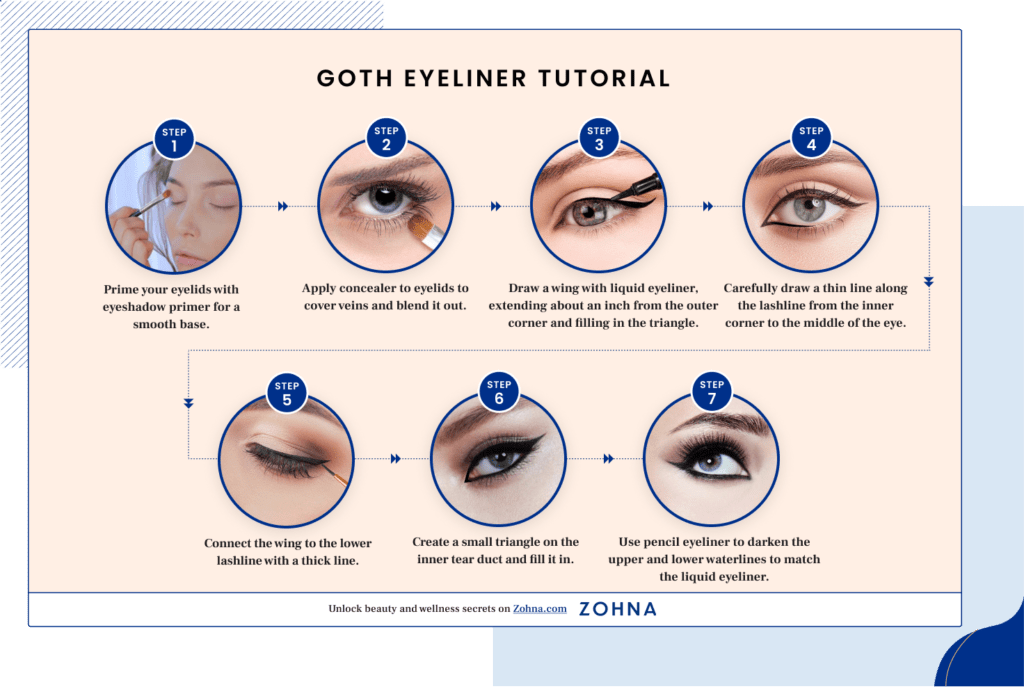 GOTH EYELINER TUTORIAL

STEP 1
Prime your eyelids with eyeshadow primer for a smooth base.

STEP 2
Apply concealer to eyelids to cover veins and blend it out.

STEP 3
Draw a wing with liquid eyeliner, extending about an inch from the outer corner and filling in the triangle.

STEP 4
Carefully draw a thin line along the lashline from the inner corner to the middle of the eye.

STEP 5
Connect the wing to the lower lashline with a thick line.

STEP 6
Create a small triangle on the inner tear duct and fill it in.

STEP 7
Use pencil eyeliner to darken the upper and lower waterlines to match the liquid eyeliner.

Unlock beauty and wellness secrets on Zohna.com ZOHNA