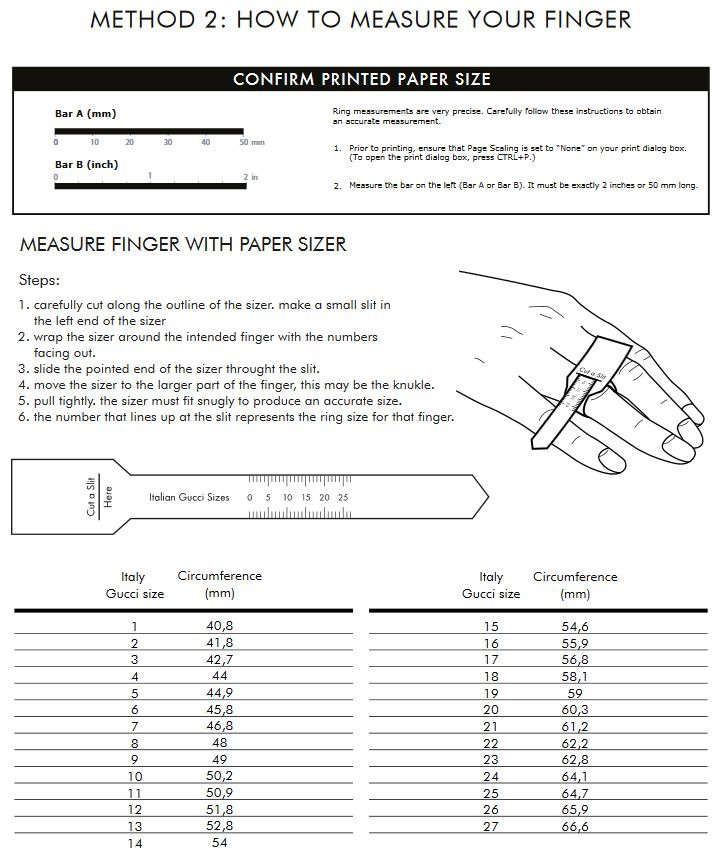 METHOD 2: HOW TO MEASURE YOUR FINGER

CONFIRM PRINTED PAPER SIZE

Bar A (mm)
0 10 20 30 40 50 mm
Bar B (inch)
0 1 2 in

Ring measurements are very precise. Carefully follow these instructions to obtain an accurate measurement.

1. Prior to printing, ensure that Page Scaling is set to "None" on your print dialog box. (To open the print dialog box, press CTRL+P.)

2. Measure the bar on the left (Bar A or Bar B). It must be exactly 2 inches or 50 mm long.

MEASURE FINGER WITH PAPER SIZER

Steps:
1. carefully cut along the outline of the sizer. make a small slit in the left end of the sizer
2. wrap the sizer around the intended finger with the numbers facing out.
3. slide the pointed end of the sizer throught the slit.
4. move the sizer to the larger part of the finger, this may be the knukle.
5. pull tightly. the sizer must fit snugly to produce an accurate size.
6. the number that lines up at the slit represents the ring size for that finger.

Cut a Slit
Cut a Slit Here
Italian Gucci Sizes 0 5 10 15 20 25

| Italy Gucci size | Circumference (mm) |
|---|---|
| 1 | 40,8 |
| 2 | 41,8 |
| 3 | 42,7 |
| 4 | 44 |
| 5 | 44,9 |
| 6 | 45,8 |
| 7 | 46,8 |
| 8 | 48 |
| 9 | 49 |
| 10 | 50,2 |
| 11 | 50,9 |
| 12 | 51,8 |
| 13 | 52,8 |
| 14 | 54 |

| Italy Gucci size | Circumference (mm) |
|---|---|
| 15 | 54,6 |
| 16 | 55,9 |
| 17 | 56,8 |
| 18 | 58,1 |
| 19 | 59 |
| 20 | 60,3 |
| 21 | 61,2 |
| 22 | 62,2 |
| 23 | 62,8 |
| 24 | 64,1 |
| 25 | 64,7 |
| 26 | 65,9 |
| 27 | 66,6 |