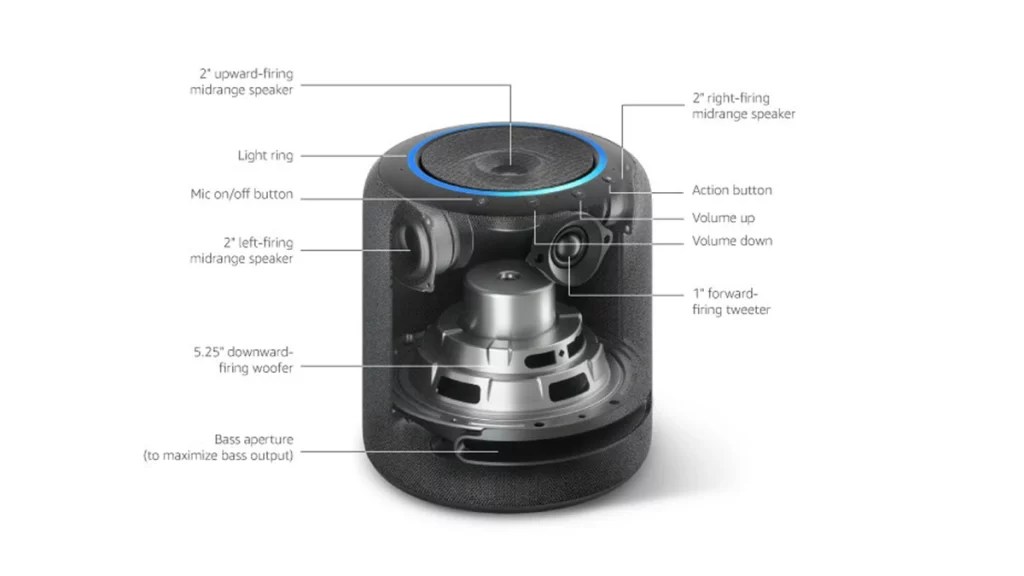 2" upward-firing midrange speaker

Light ring

Mic on/off button

2" left-firing midrange speaker

5.25" downward-firing woofer

Bass aperture (to maximize bass output)

2" right-firing midrange speaker

Action button

Volume up

Volume down

1" forward-firing tweeter