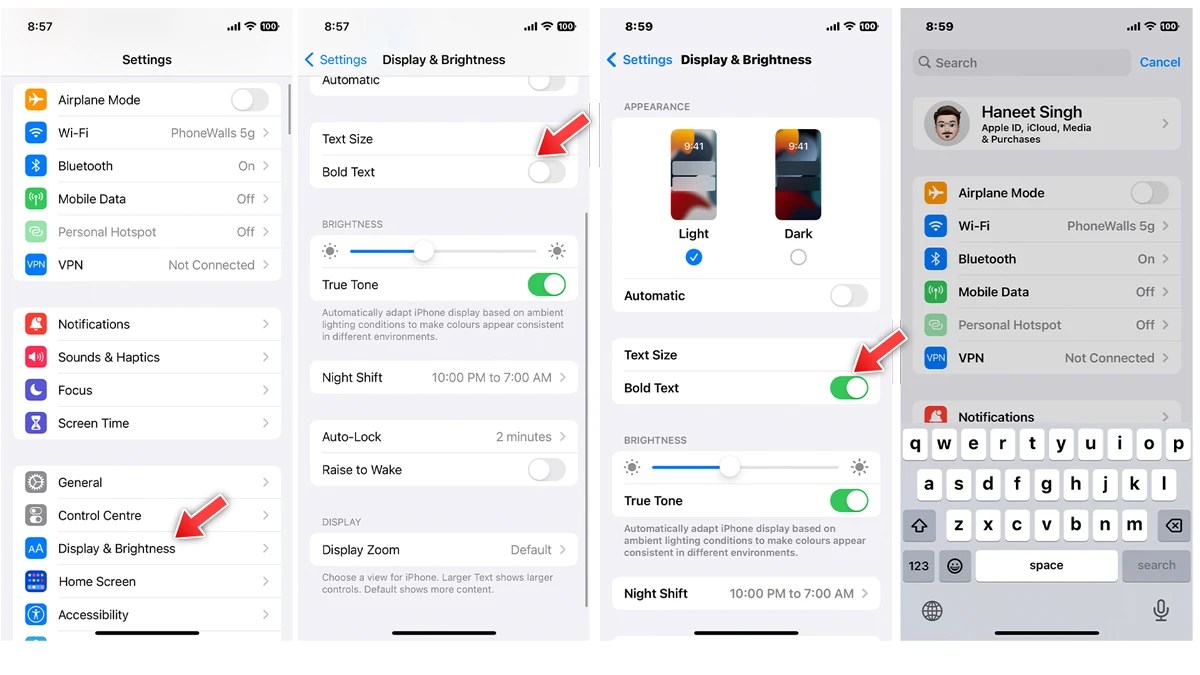 8:57

100

Settings

Airplane Mode

Wi-Fi PhoneWalls 5g

Bluetooth On

Mobile Data Off

Personal Hotspot Off

VPN Not Connected

Notifications

Sounds & Haptics

Focus

Screen Time

General

Control Centre

Display & Brightness

Home Screen

Accessibility

8:57

100

Settings Display & Brightness

Automatic

Text Size

Bold Text

BRIGHTNESS

True Tone

Automatically adapt iPhone display based on ambient lighting conditions to make colours appear consistent in different environments.

Night Shift 10:00 PM to 7:00 AM

Auto-Lock 2 minutes

Raise to Wake

DISPLAY

Display Zoom Default

Choose a view for iPhone. Larger Text shows larger controls. Default shows more content.

8:59

100

Settings Display & Brightness

APPEARANCE

9:41

9:41

Light

Dark

Automatic

Text Size

Bold Text

BRIGHTNESS

True Tone

Automatically adapt iPhone display based on ambient lighting conditions to make colours appear consistent in different environments.

Night Shift 10:00 PM to 7:00 AM

8:59

100

Search

Cancel

Haneet Singh

Apple ID, iCloud, Media & Purchases

Airplane Mode

Wi-Fi PhoneWalls 5g

Bluetooth On

Mobile Data Off

Personal Hotspot Off

VPN Not Connected

Notifications

q w e r t y u i o p

a s d f g h j k l

z x c v b n m

123

space

search