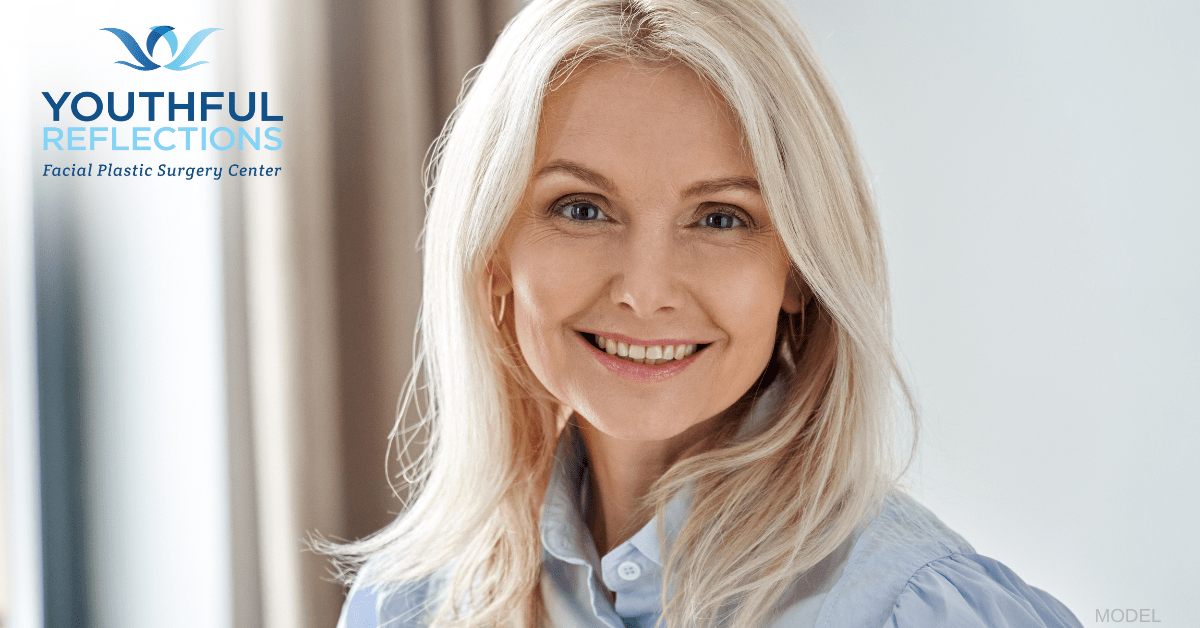 YOUTHFUL
REFLECTIONS
Facial Plastic Surgery Center

MODEL