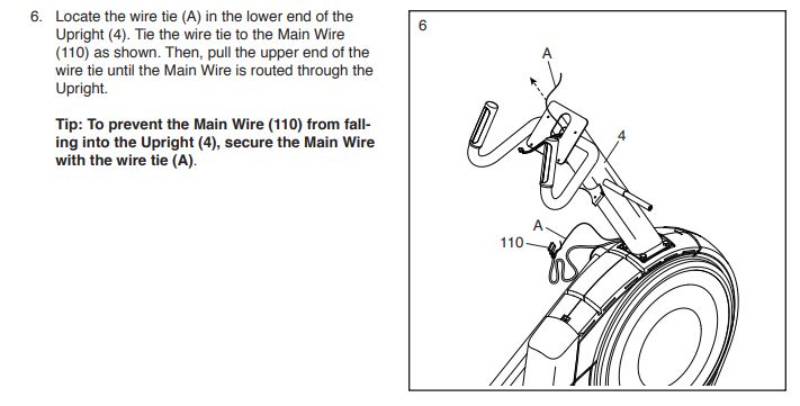 6. Locate the wire tie (A) in the lower end of the Upright (4). Tie the wire tie to the Main Wire (110) as shown. Then, pull the upper end of the wire tie until the Main Wire is routed through the Upright.

Tip: To prevent the Main Wire (110) from falling into the Upright (4), secure the Main Wire with the wire tie (A).

6

A

4

A

110