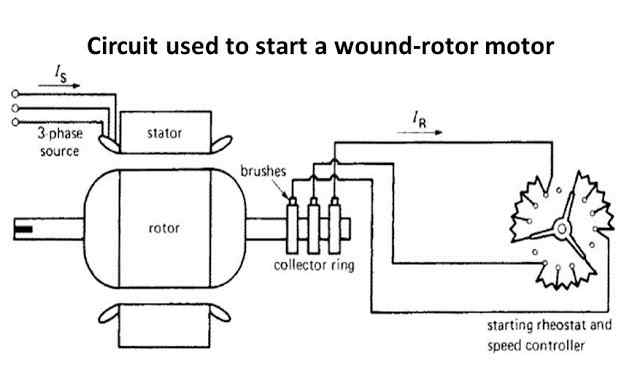 Circuit used to start a wound-rotor motor

$I_S$

3-phase source

stator

$I_R$

brushes

rotor

collector ring

starting rheostat and speed controller