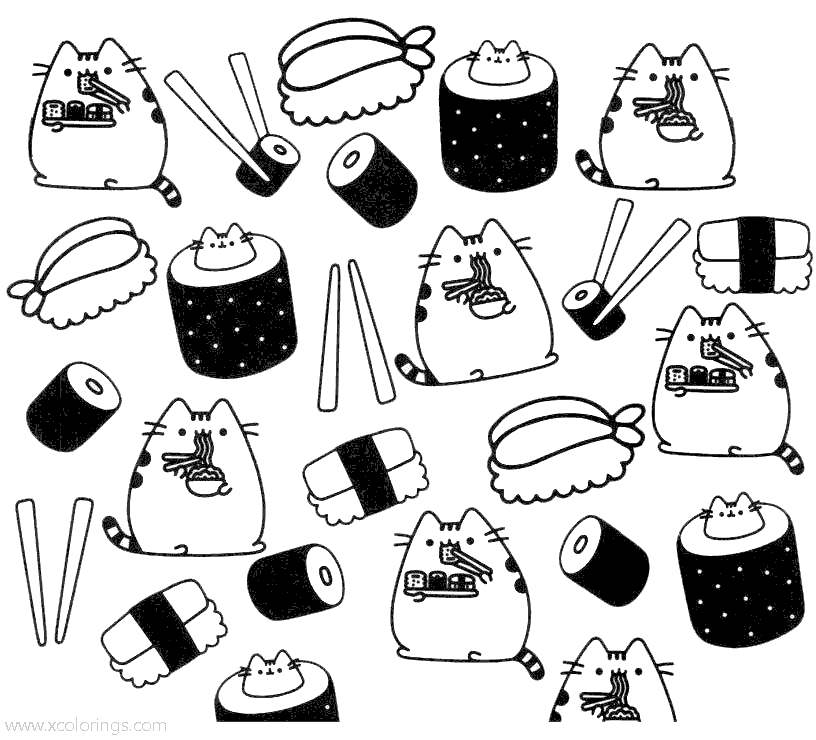 www.xcolorings.com