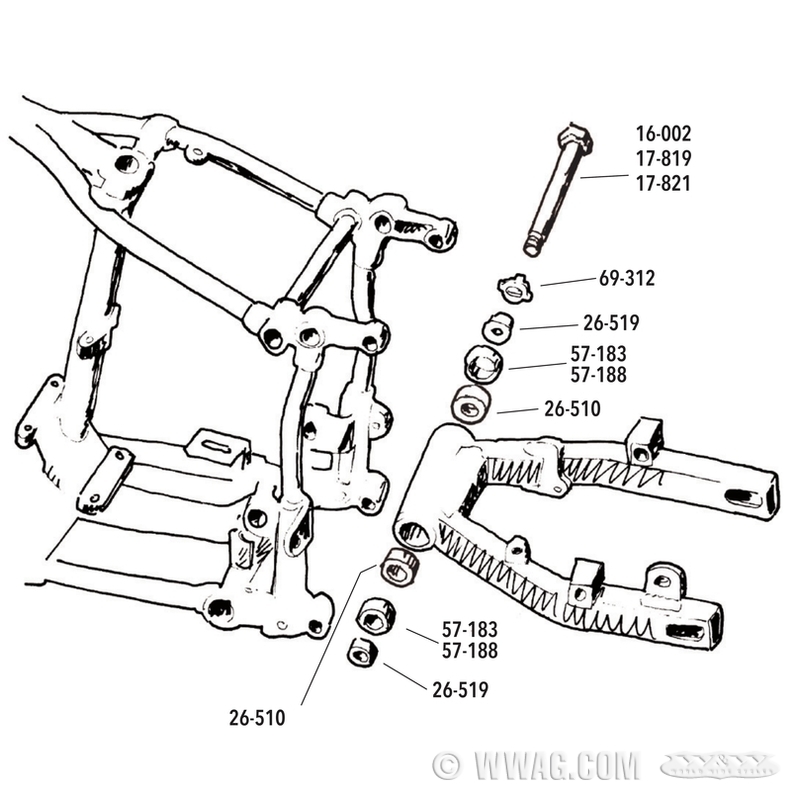 16-002
17-819
17-821

69-312

26-519

57-183
57-188

26-510

57-183
57-188

26-519

26-510

© WWAG.COM