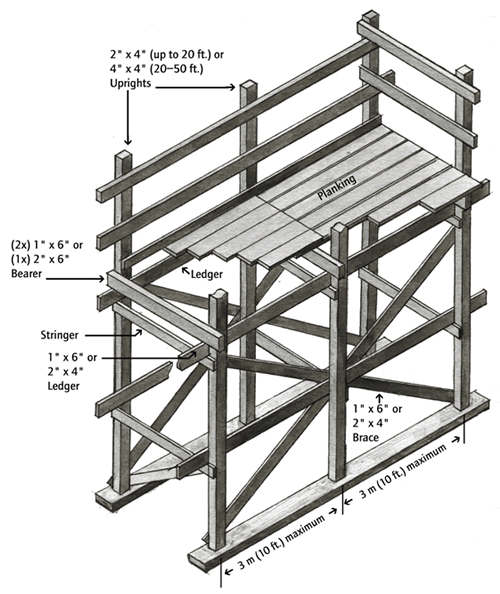 2" x 4" (up to 20 ft.) or
4" x 4" (20–50 ft.)
Uprights

Planking

(2x) 1" x 6" or
(1x) 2" x 6"
Bearer

Ledger

Stringer

1" x 6" or
2" x 4"
Ledger

1" x 6" or
2" x 4"
Brace

3 m (10 ft.) maximum

3 m (10 ft.) maximum