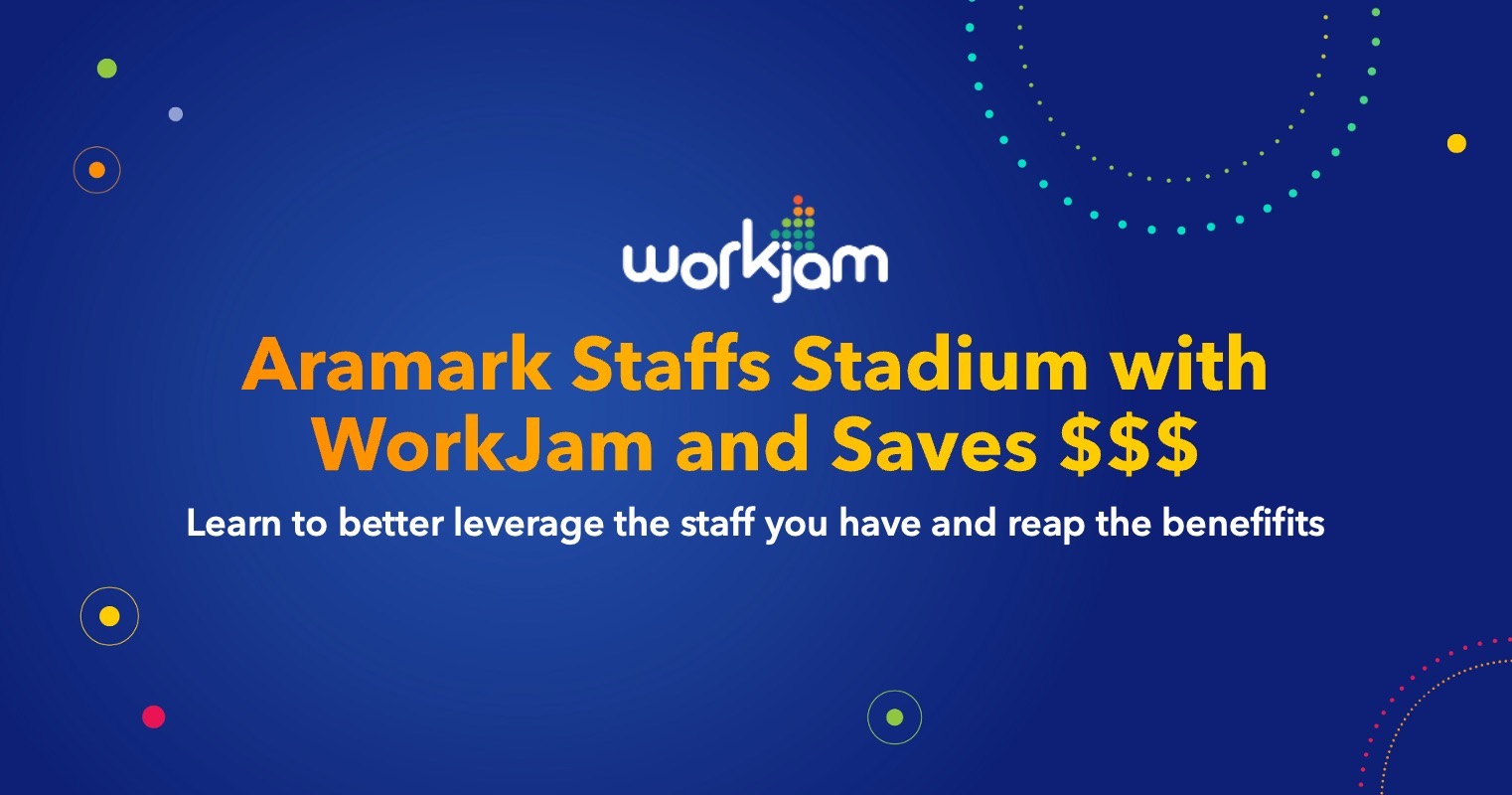 workjam

Aramark Staffs Stadium with WorkJam and Saves $$$

Learn to better leverage the staff you have and reap the benefifits