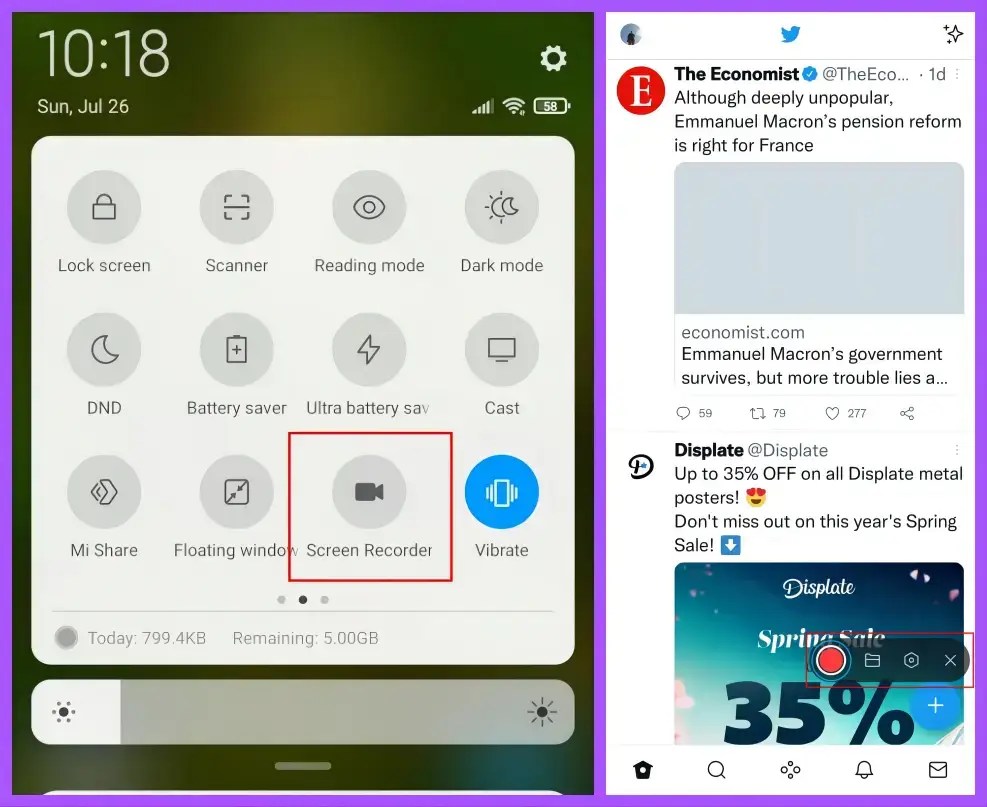 10:18
Sun, Jul 26
58

Lock screen
Scanner
Reading mode
Dark mode
DND
Battery saver
Ultra battery sav
Cast
Mi Share
Floating window
Screen Recorder
Vibrate

Today: 799.4KB Remaining: 5.00GB

The Economist @TheEco... · 1d
Although deeply unpopular, Emmanuel Macron's pension reform is right for France

economist.com
Emmanuel Macron's government survives, but more trouble lies a...

59 79 277

Displate @Displate
Up to 35% OFF on all Displate metal posters! 😍
Don't miss out on this year's Spring Sale! ⬇️

Displate
Spring Sale
35%