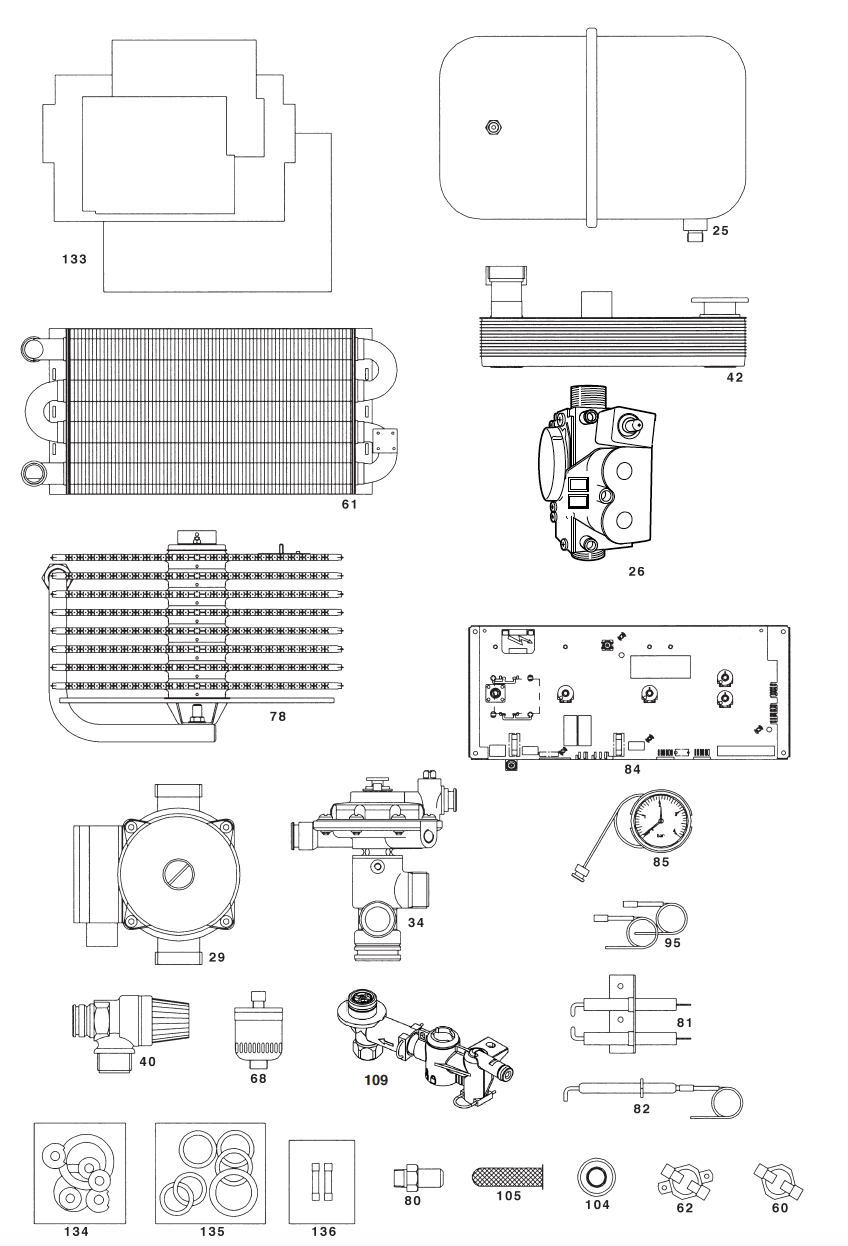 133

25

42

61

26

78

84

85

29

34

95

40

68

109

81

82

134

135

136

80

105

104

62

60