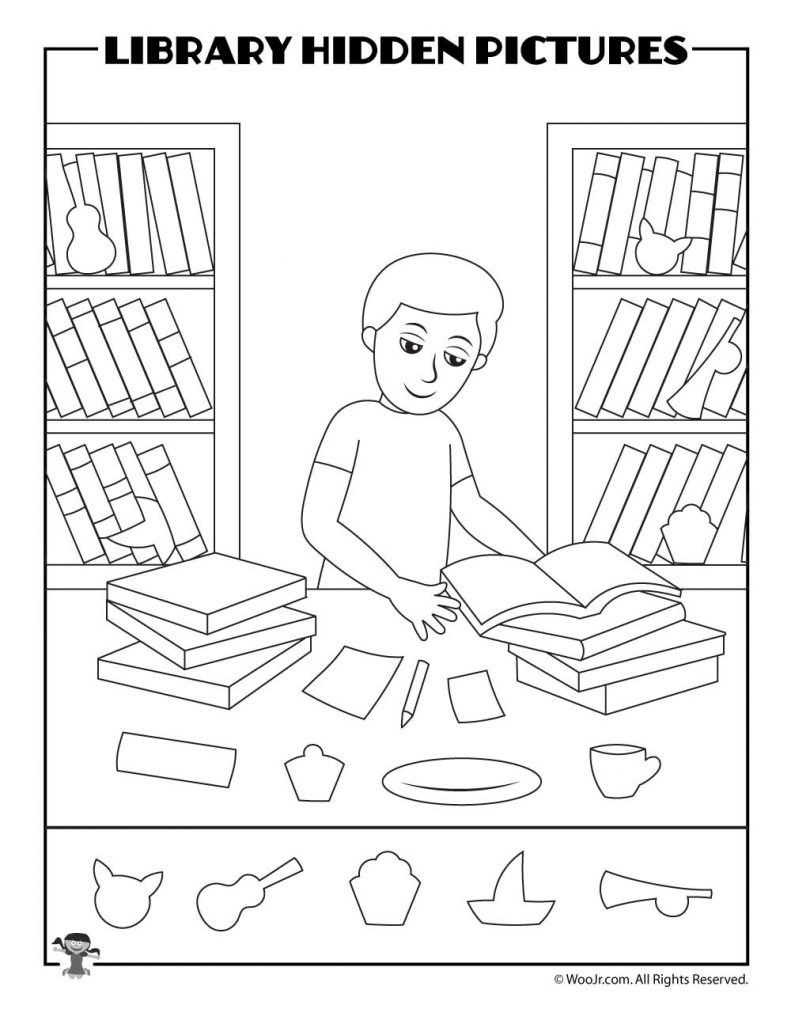 LIBRARY HIDDEN PICTURES

© WooJr.com. All Rights Reserved.