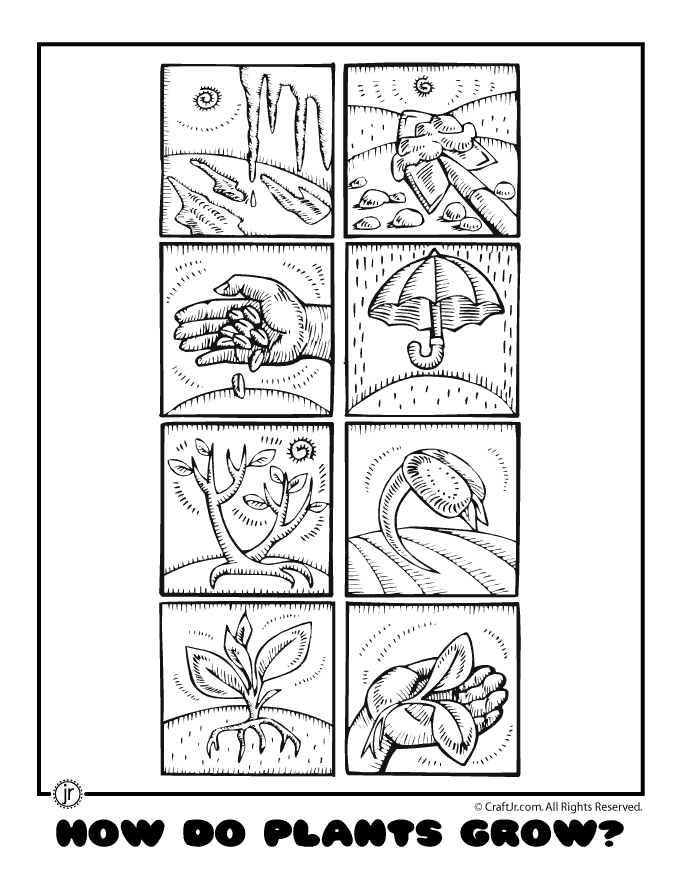 jr

© CraftJr.com. All Rights Reserved.

HOW DO PLANTS GROW?