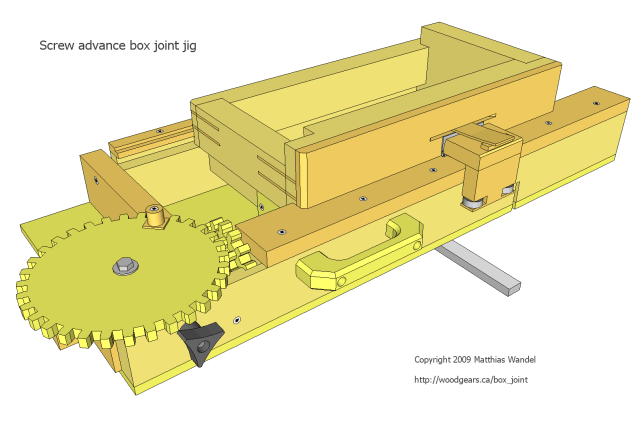 Screw advance box joint jig

Copyright 2009 Matthias Wandel

http://woodgears.ca/box_joint