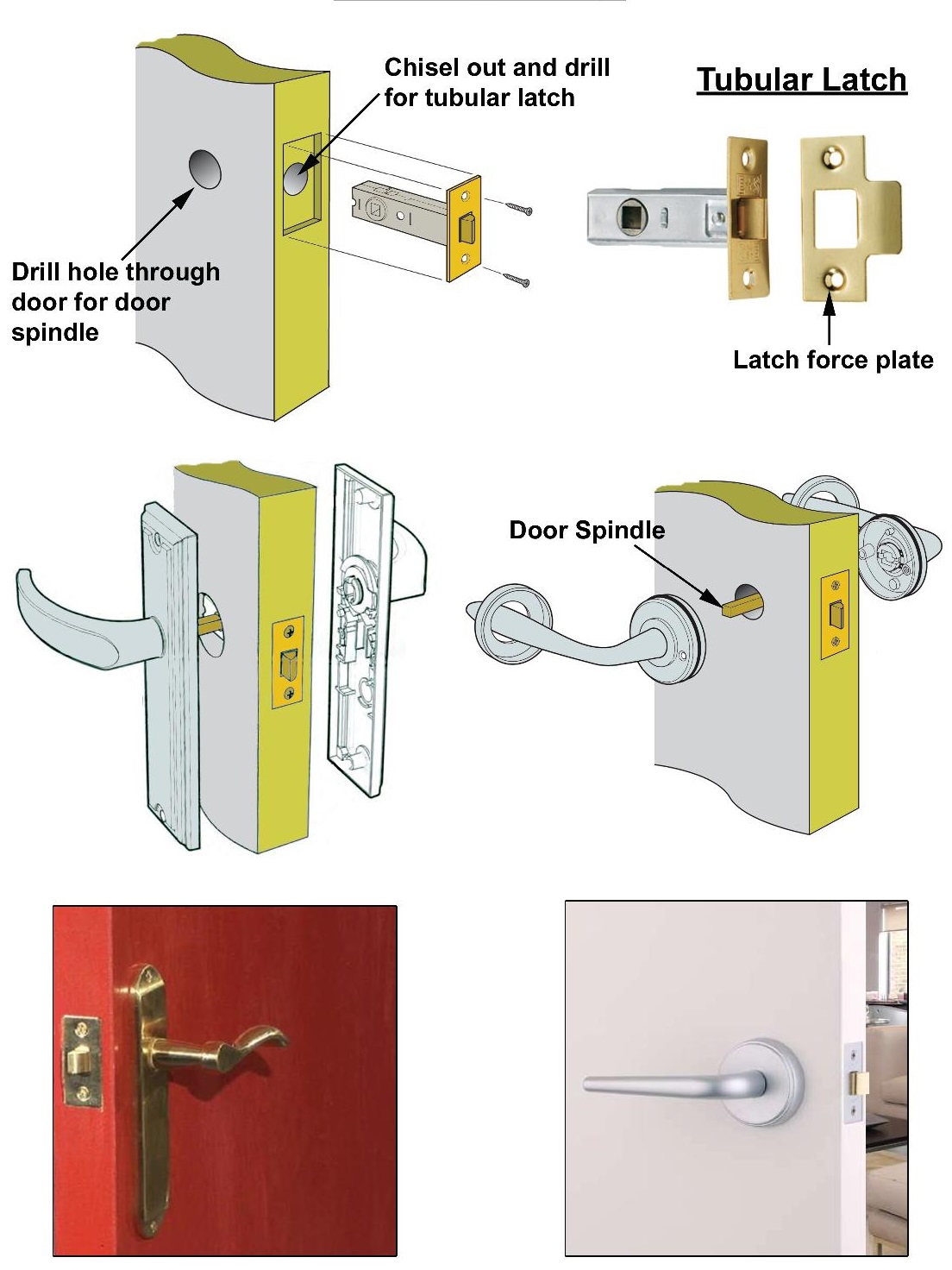 Chisel out and drill for tubular latch

Tubular Latch

Drill hole through door for door spindle

Latch force plate

Door Spindle