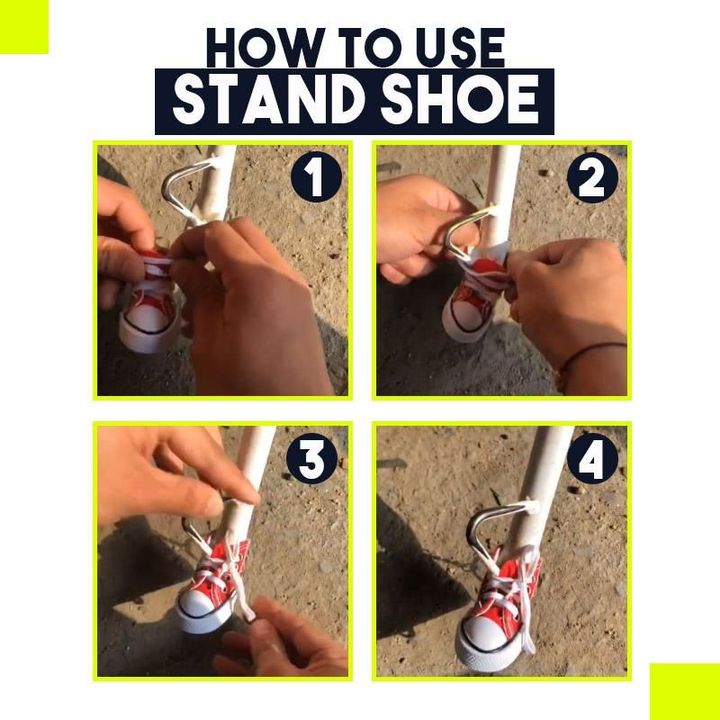 HOW TO USE
STAND SHOE

1

2

3

4