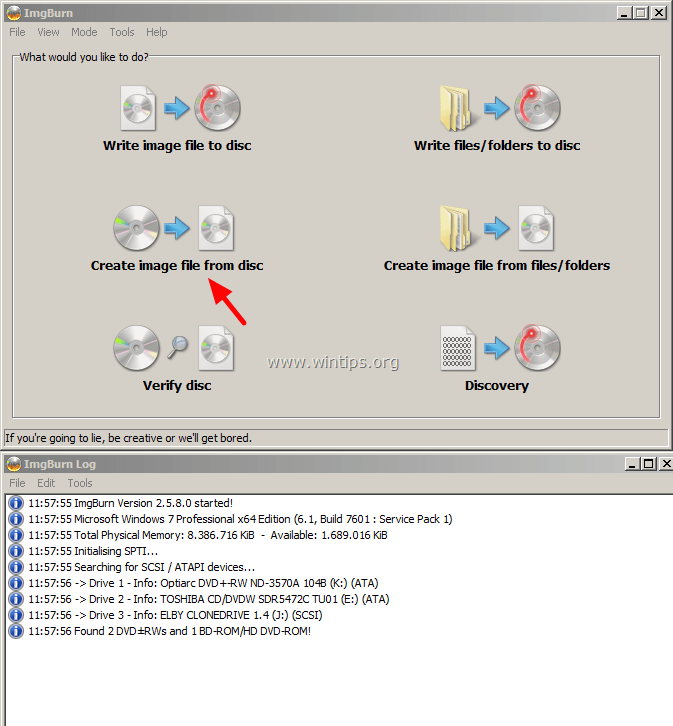 ImgBurn

File View Mode Tools Help

What would you like to do?

Write image file to disc

Write files/folders to disc

Create image file from disc

Create image file from files/folders

Verify disc

www.wintips.org

Discovery

If you're going to lie, be creative or we'll get bored.

ImgBurn Log

File Edit Tools

11:57:55 ImgBurn Version 2.5.8.0 started!
11:57:55 Microsoft Windows 7 Professional x64 Edition (6.1, Build 7601 : Service Pack 1)
11:57:55 Total Physical Memory: 8.386.716 KiB - Available: 1.689.016 KiB
11:57:55 Initialising SPTI...
11:57:55 Searching for SCSI / ATAPI devices...
11:57:56 -> Drive 1 - Info: Optiarc DVD+-RW ND-3570A 104B (K:) (ATA)
11:57:56 -> Drive 2 - Info: TOSHIBA CD/DVDW SDR5472C TU01 (E:) (ATA)
11:57:56 -> Drive 3 - Info: ELBY CLONEDRIVE 1.4 (J:) (SCSI)
11:57:56 Found 2 DVD±RWs and 1 BD-ROM/HD DVD-ROM!