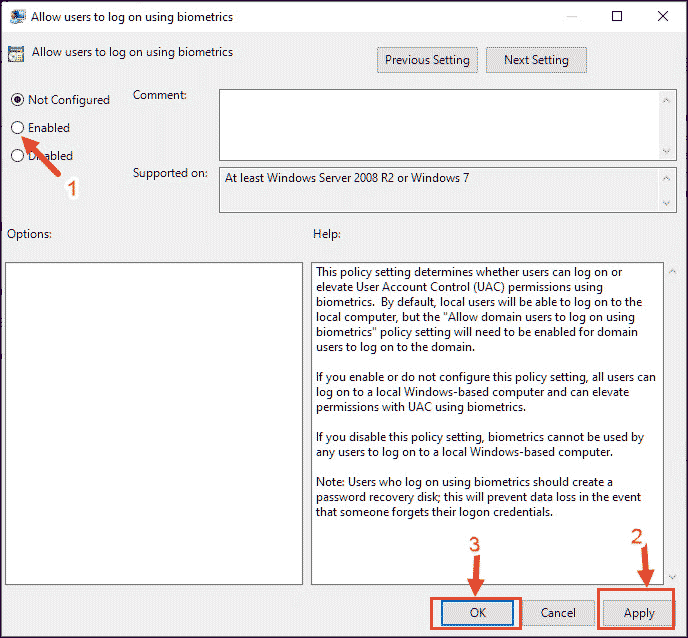 Allow users to log on using biometrics

Allow users to log on using biometrics

Previous Setting

Next Setting

Not Configured

Enabled

Disabled

1

Comment:

Supported on:

At least Windows Server 2008 R2 or Windows 7

Options:

Help:

This policy setting determines whether users can log on or elevate User Account Control (UAC) permissions using biometrics. By default, local users will be able to log on to the local computer, but the "Allow domain users to log on using biometrics" policy setting will need to be enabled for domain users to log on to the domain.

If you enable or do not configure this policy setting, all users can log on to a local Windows-based computer and can elevate permissions with UAC using biometrics.

If you disable this policy setting, biometrics cannot be used by any users to log on to a local Windows-based computer.

Note: Users who log on using biometrics should create a password recovery disk; this will prevent data loss in the event that someone forgets their logon credentials.

3

2

OK

Cancel

Apply