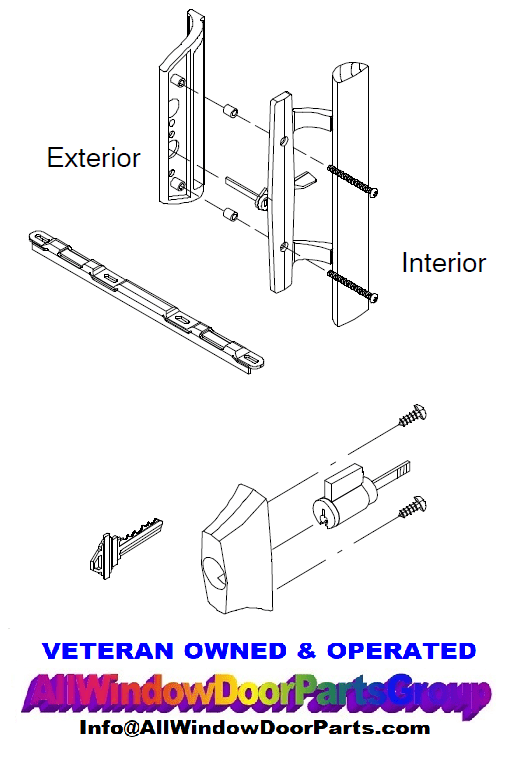 Exterior

Interior

VETERAN OWNED & OPERATED

AllWindowDoorPartsGroup

Info@AllWindowDoorParts.com