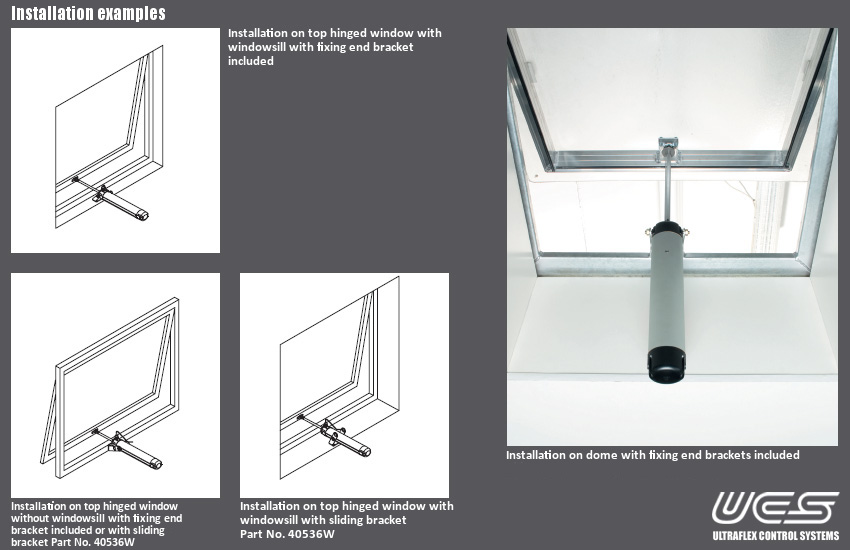 Installation examples

Installation on top hinged window with windowsill with fixing end bracket included

Installation on top hinged window without windowsill with fixing end bracket included or with sliding bracket Part No. 40536W

Installation on top hinged window with windowsill with sliding bracket Part No. 40536W

Installation on dome with fixing end brackets included

UCS
ULTRAFLEX CONTROL SYSTEMS