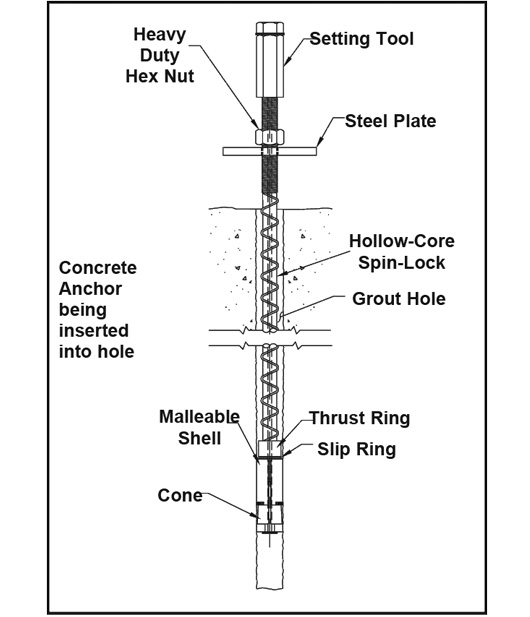 Heavy Duty Hex Nut

Setting Tool

Steel Plate

Hollow-Core Spin-Lock

Concrete Anchor being inserted into hole

Grout Hole

Malleable Shell

Thrust Ring

Slip Ring

Cone