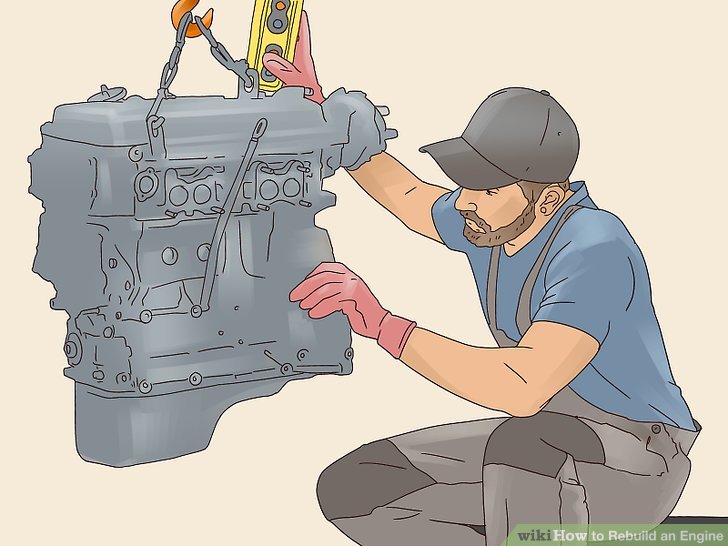 wikiHow to Rebuild an Engine