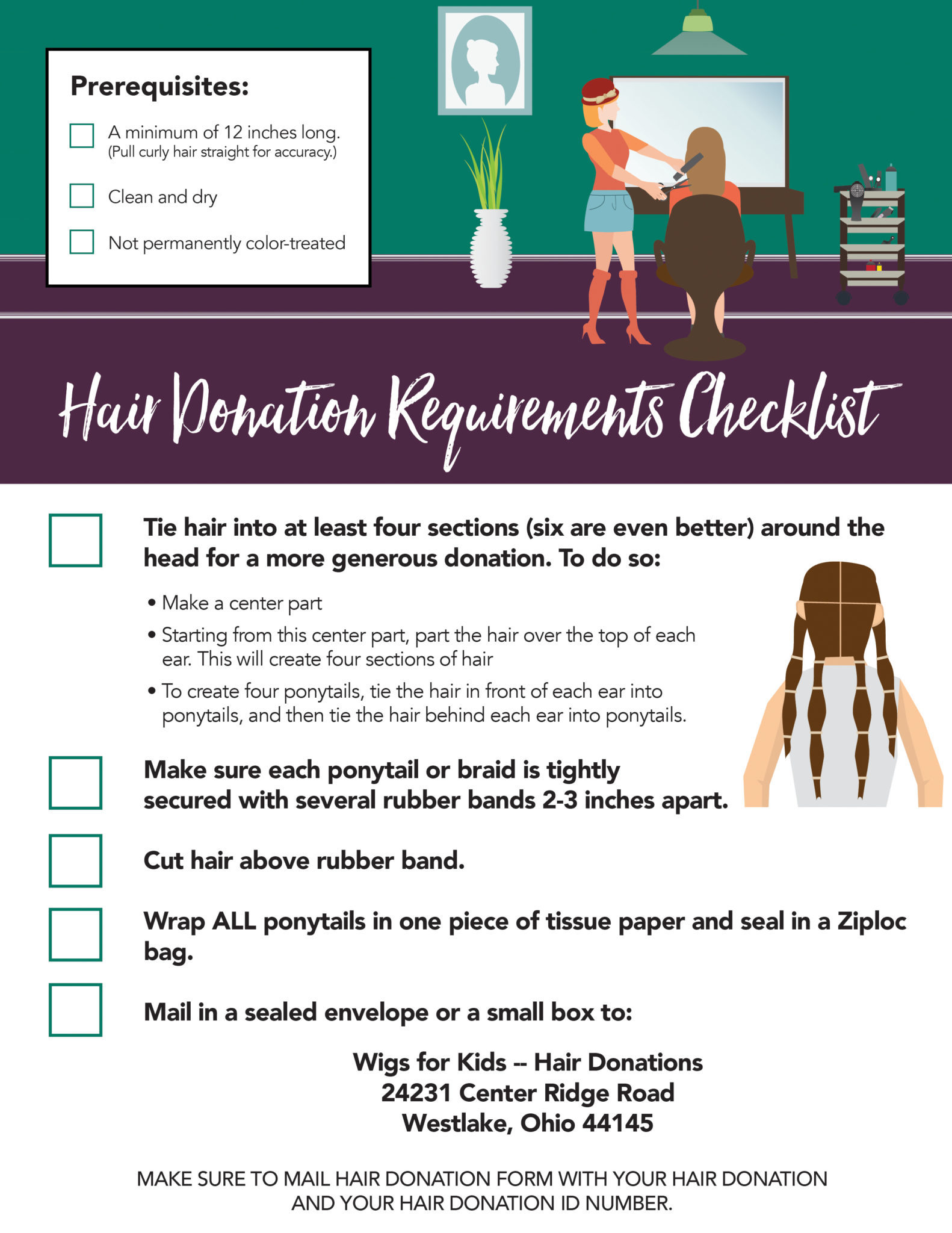 Prerequisites:

A minimum of 12 inches long.
(Pull curly hair straight for accuracy.)

Clean and dry

Not permanently color-treated

Hair Donation Requirements Checklist

Tie hair into at least four sections (six are even better) around the head for a more generous donation. To do so:

• Make a center part
• Starting from this center part, part the hair over the top of each ear. This will create four sections of hair
• To create four ponytails, tie the hair in front of each ear into ponytails, and then tie the hair behind each ear into ponytails.

Make sure each ponytail or braid is tightly secured with several rubber bands 2-3 inches apart.

Cut hair above rubber band.

Wrap ALL ponytails in one piece of tissue paper and seal in a Ziploc bag.

Mail in a sealed envelope or a small box to:

Wigs for Kids -- Hair Donations
24231 Center Ridge Road
Westlake, Ohio 44145

MAKE SURE TO MAIL HAIR DONATION FORM WITH YOUR HAIR DONATION AND YOUR HAIR DONATION ID NUMBER.