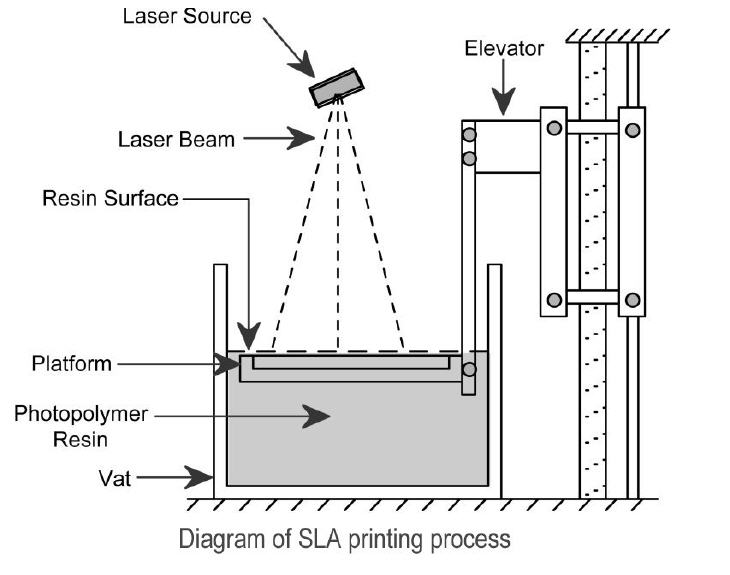 Laser Source

Elevator

Laser Beam

Resin Surface

Platform

Photopolymer Resin

Vat

Diagram of SLA printing process