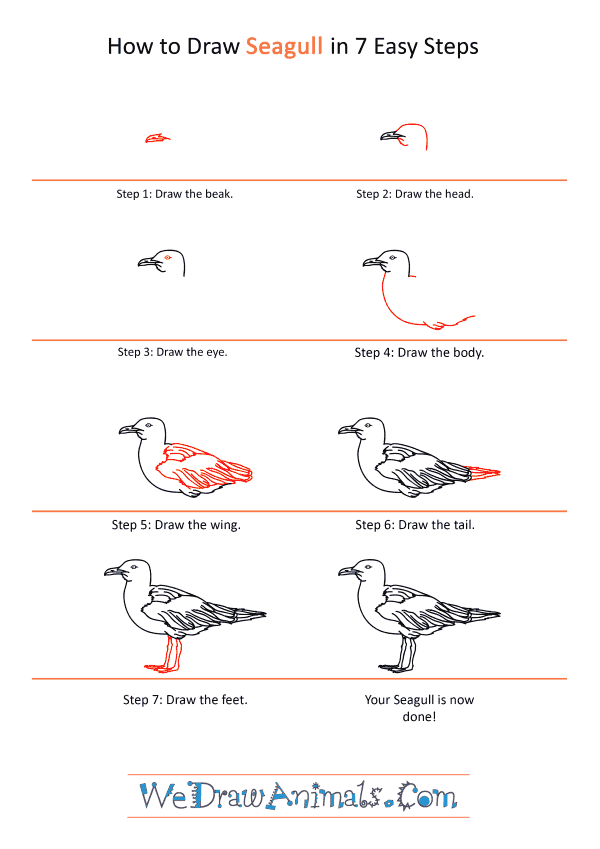 How to Draw Seagull in 7 Easy Steps

Step 1: Draw the beak.

Step 2: Draw the head.

Step 3: Draw the eye.

Step 4: Draw the body.

Step 5: Draw the wing.

Step 6: Draw the tail.

Step 7: Draw the feet.

Your Seagull is now done!

WeDrawAnimals.Com