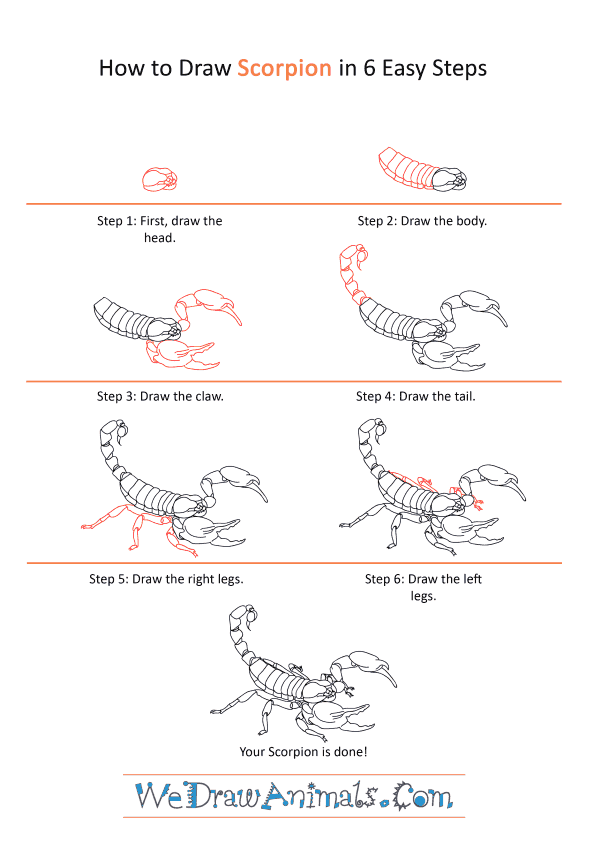 How to Draw Scorpion in 6 Easy Steps

Step 1: First, draw the head.

Step 2: Draw the body.

Step 3: Draw the claw.

Step 4: Draw the tail.

Step 5: Draw the right legs.

Step 6: Draw the left legs.

Your Scorpion is done!

WeDrawAnimals.Com