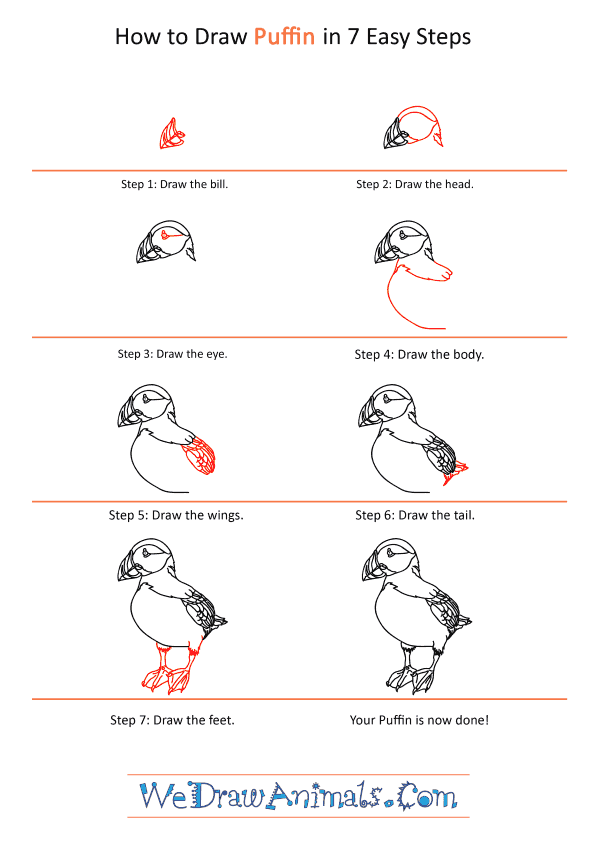 How to Draw Puffin in 7 Easy Steps

Step 1: Draw the bill.

Step 2: Draw the head.

Step 3: Draw the eye.

Step 4: Draw the body.

Step 5: Draw the wings.

Step 6: Draw the tail.

Step 7: Draw the feet.

Your Puffin is now done!

WeDrawAnimals.Com