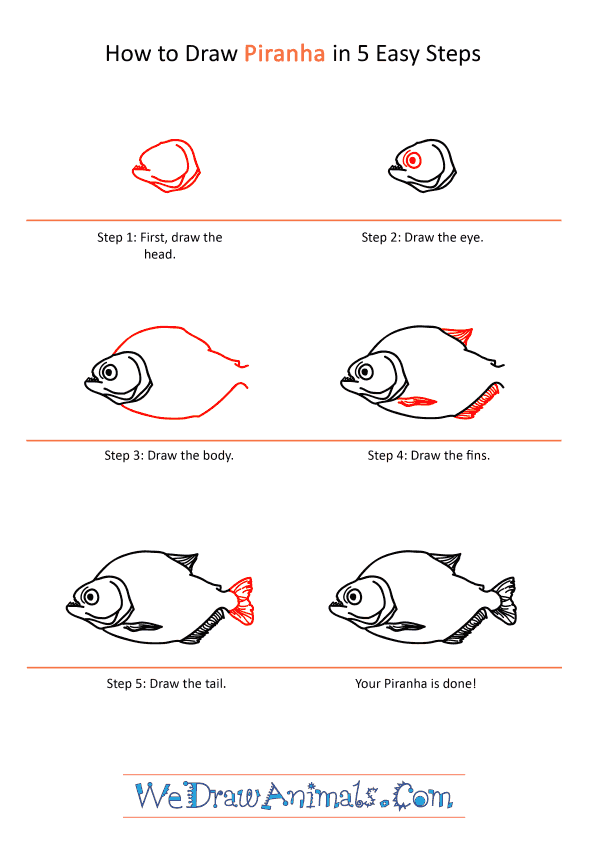 How to Draw Piranha in 5 Easy Steps

Step 1: First, draw the head.

Step 2: Draw the eye.

Step 3: Draw the body.

Step 4: Draw the fins.

Step 5: Draw the tail.

Your Piranha is done!

WeDrawAnimals.Com