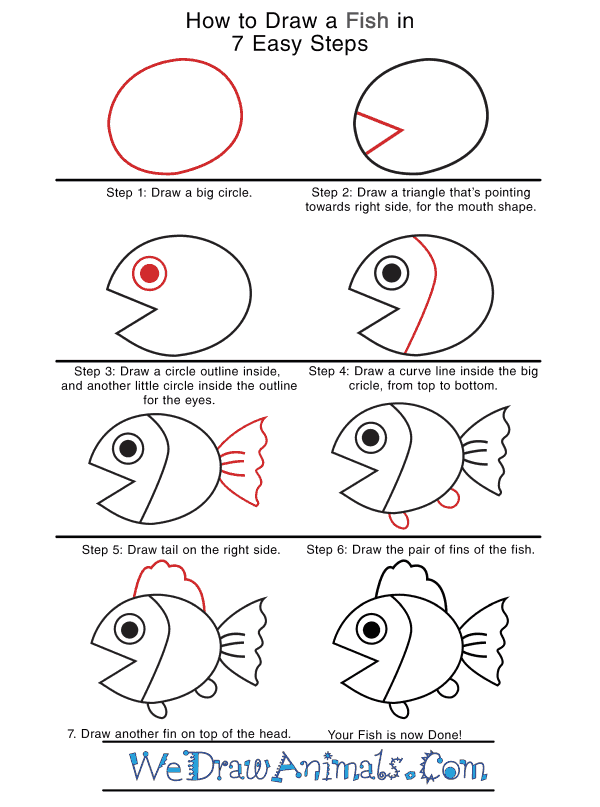 How to Draw a Fish in 7 Easy Steps

Step 1: Draw a big circle.

Step 2: Draw a triangle that's pointing towards right side, for the mouth shape.

Step 3: Draw a circle outline inside, and another little circle inside the outline for the eyes.

Step 4: Draw a curve line inside the big cricle, from top to bottom.

Step 5: Draw tail on the right side.

Step 6: Draw the pair of fins of the fish.

7. Draw another fin on top of the head.

Your Fish is now Done!

WeDrawAnimals.Com