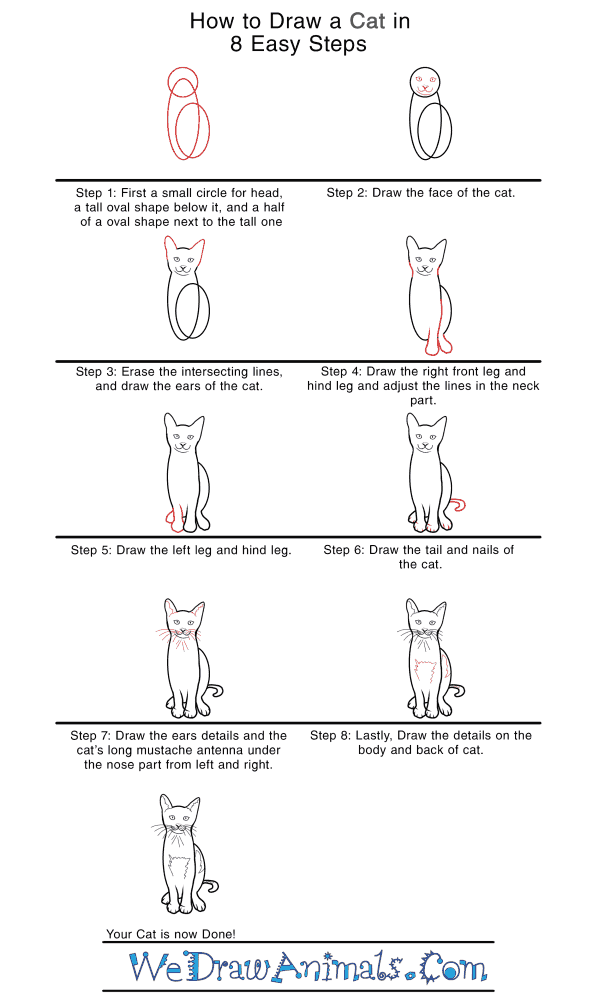 How to Draw a Cat in 8 Easy Steps

Step 1: First a small circle for head, a tall oval shape below it, and a half of a oval shape next to the tall one

Step 2: Draw the face of the cat.

Step 3: Erase the intersecting lines, and draw the ears of the cat.

Step 4: Draw the right front leg and hind leg and adjust the lines in the neck part.

Step 5: Draw the left leg and hind leg.

Step 6: Draw the tail and nails of the cat.

Step 7: Draw the ears details and the cat's long mustache antenna under the nose part from left and right.

Step 8: Lastly, Draw the details on the body and back of cat.

Your Cat is now Done!

WeDrawAnimals.Com