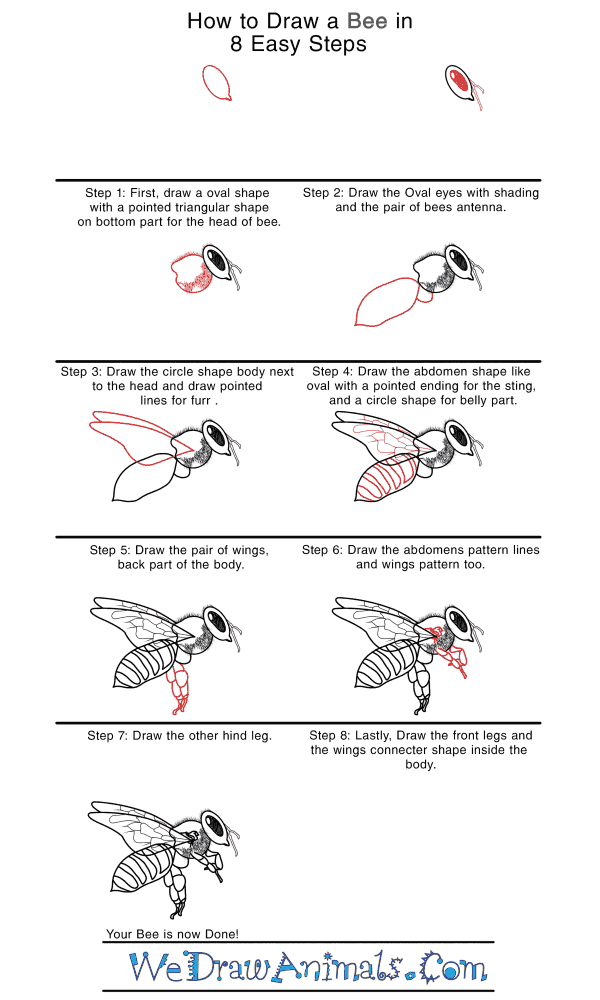 How to Draw a Bee in 8 Easy Steps

Step 1: First, draw a oval shape with a pointed triangular shape on bottom part for the head of bee.

Step 2: Draw the Oval eyes with shading and the pair of bees antenna.

Step 3: Draw the circle shape body next to the head and draw pointed lines for furr .

Step 4: Draw the abdomen shape like oval with a pointed ending for the sting, and a circle shape for belly part.

Step 5: Draw the pair of wings, back part of the body.

Step 6: Draw the abdomens pattern lines and wings pattern too.

Step 7: Draw the other hind leg.

Step 8: Lastly, Draw the front legs and the wings connecter shape inside the body.

Your Bee is now Done!

WeDrawAnimals.Com