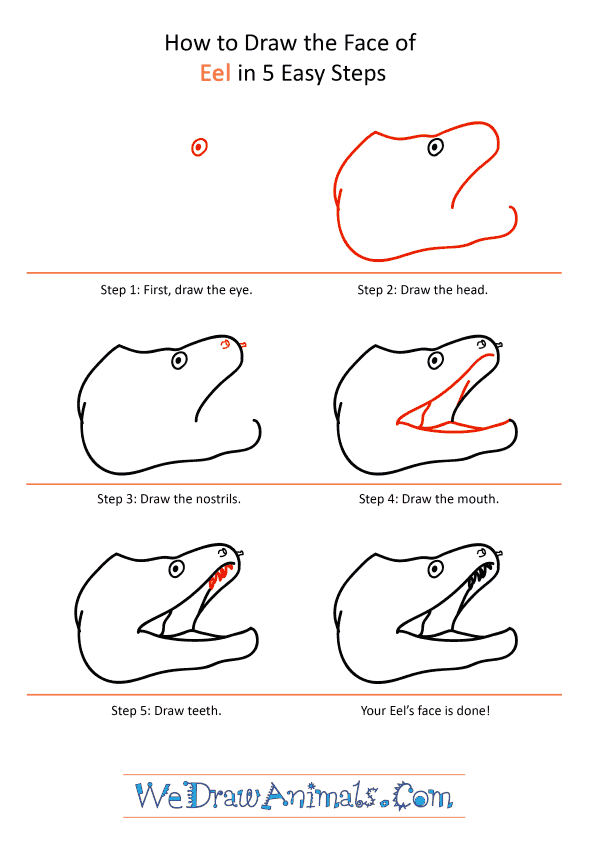 How to Draw the Face of
Eel in 5 Easy Steps

Step 1: First, draw the eye.

Step 2: Draw the head.

Step 3: Draw the nostrils.

Step 4: Draw the mouth.

Step 5: Draw teeth.

Your Eel's face is done!

WeDrawAnimals.Com