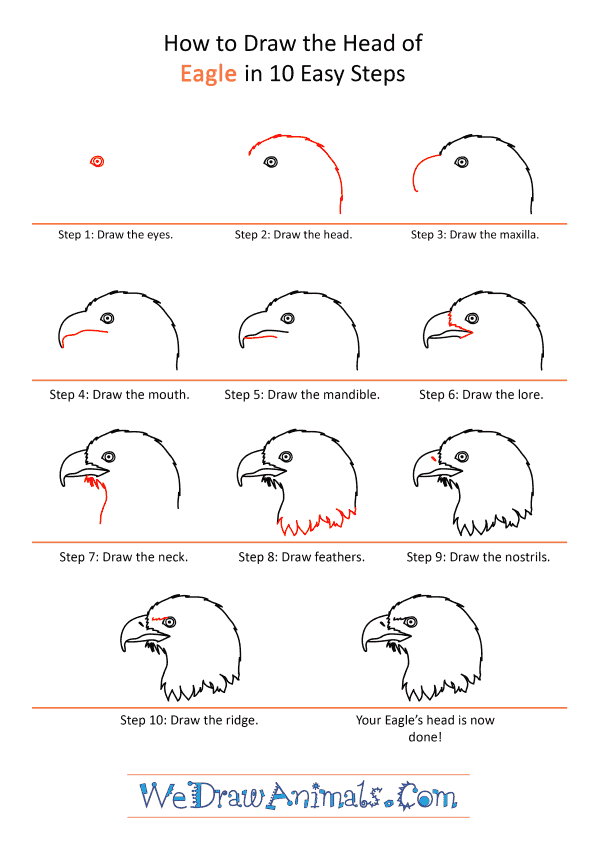 How to Draw the Head of
Eagle in 10 Easy Steps

Step 1: Draw the eyes.

Step 2: Draw the head.

Step 3: Draw the maxilla.

Step 4: Draw the mouth.

Step 5: Draw the mandible.

Step 6: Draw the lore.

Step 7: Draw the neck.

Step 8: Draw feathers.

Step 9: Draw the nostrils.

Step 10: Draw the ridge.

Your Eagle's head is now done!

WeDrawAnimals.Com